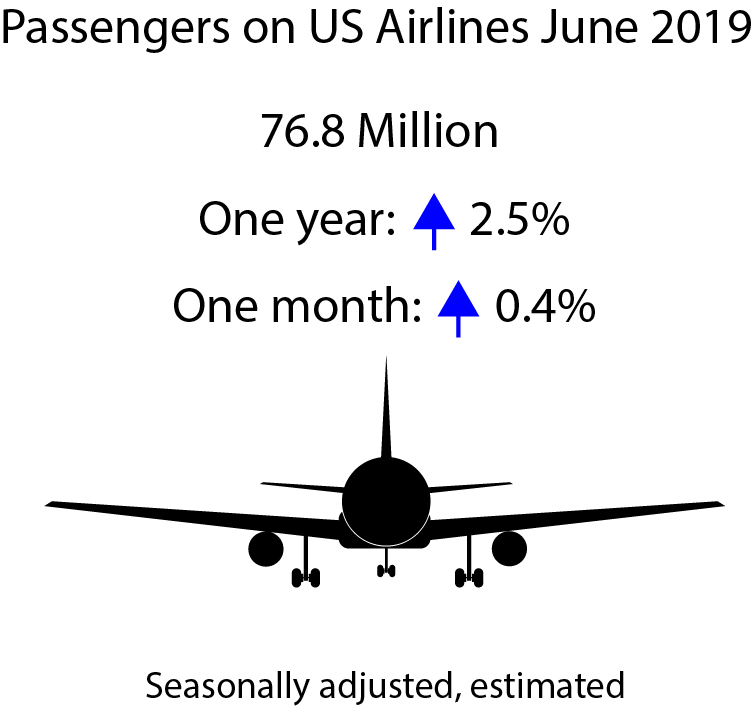 Passengers on US Airlines June 2019

76.8 Million

One year: 2.5%

One month: 0.4%

Seasonally adjusted, estimated