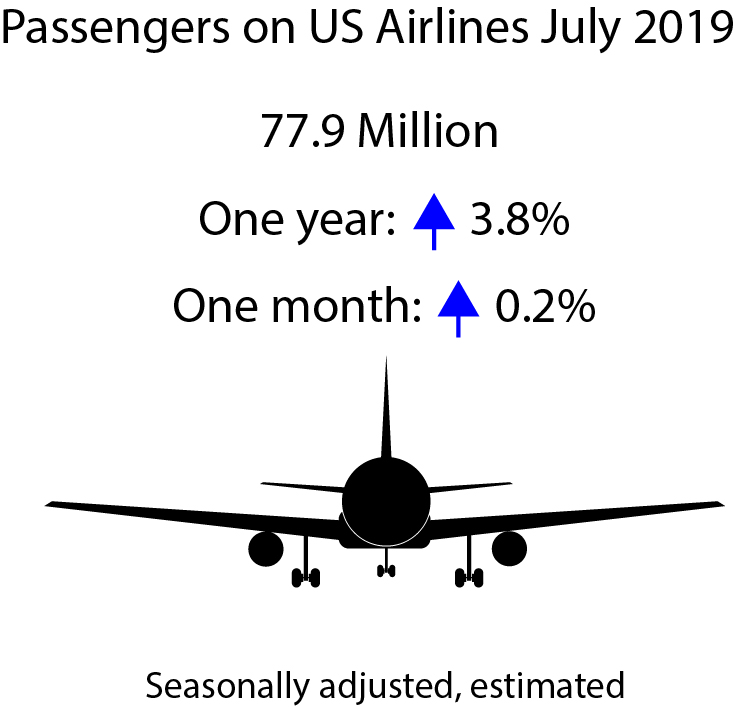 Passengers on US Airlines July 2019

77.9 Million

One year: ↑ 3.8%

One month: ↑ 0.2%

Seasonally adjusted, estimated