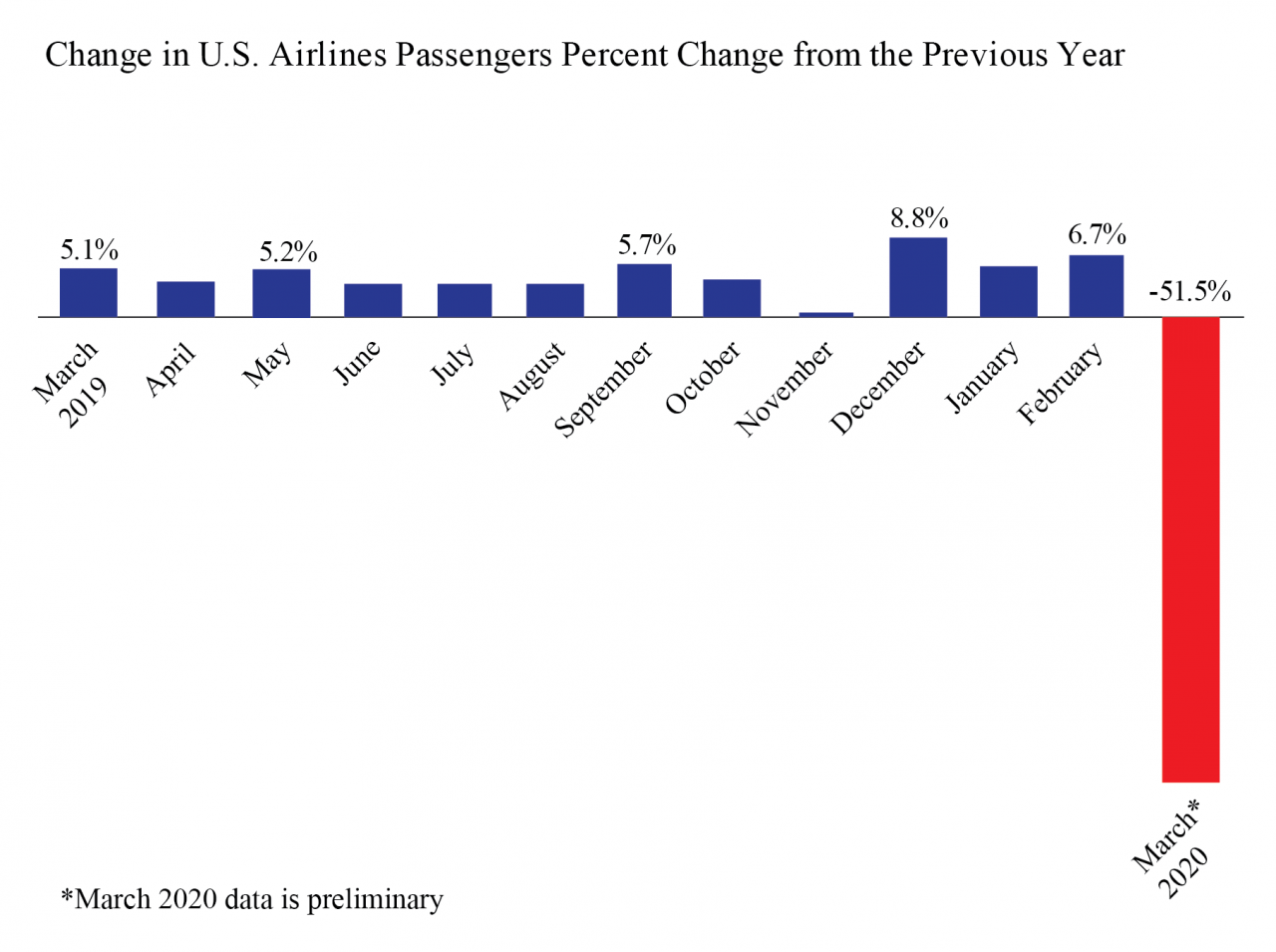 Change in U.S. Airlines Passengers Percent Change from the Previous Year

5.1%
5.2%
5.7%
8.8%
6.7%
-51.5%

March 2019
April
May
June
July
August
September
October
November
December
January
February
March* 2020

*March 2020 data is preliminary