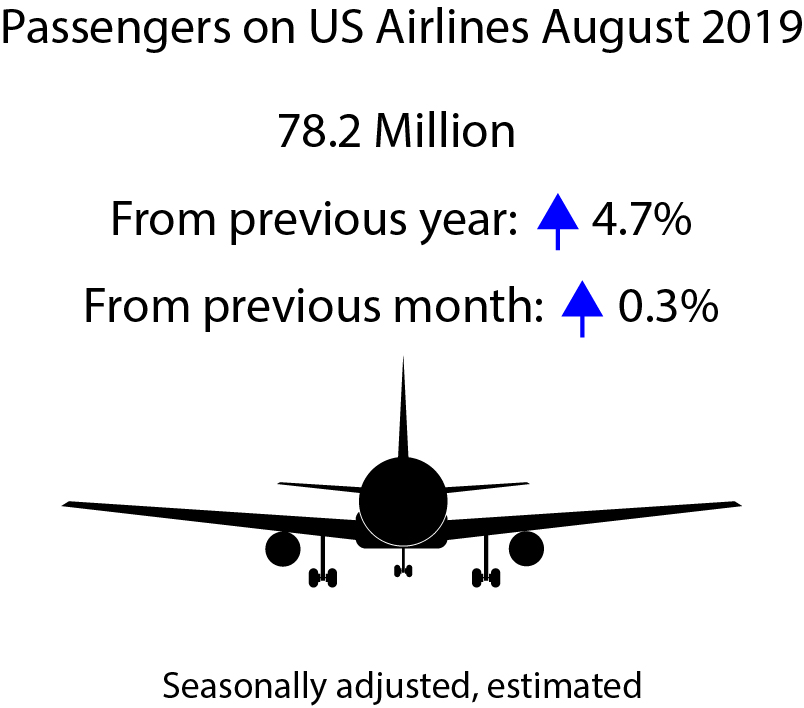 Passengers on US Airlines August 2019

78.2 Million

From previous year: 4.7%

From previous month: 0.3%

Seasonally adjusted, estimated