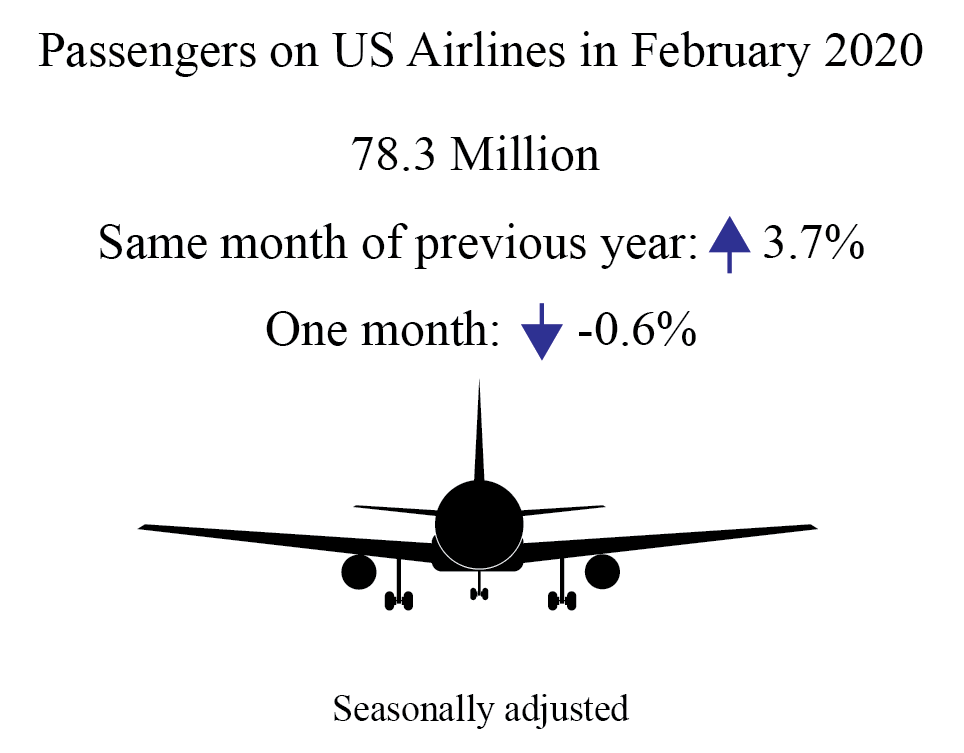 Passengers on US Airlines in February 2020

78.3 Million

Same month of previous year: 3.7%

One month: -0.6%

Seasonally adjusted