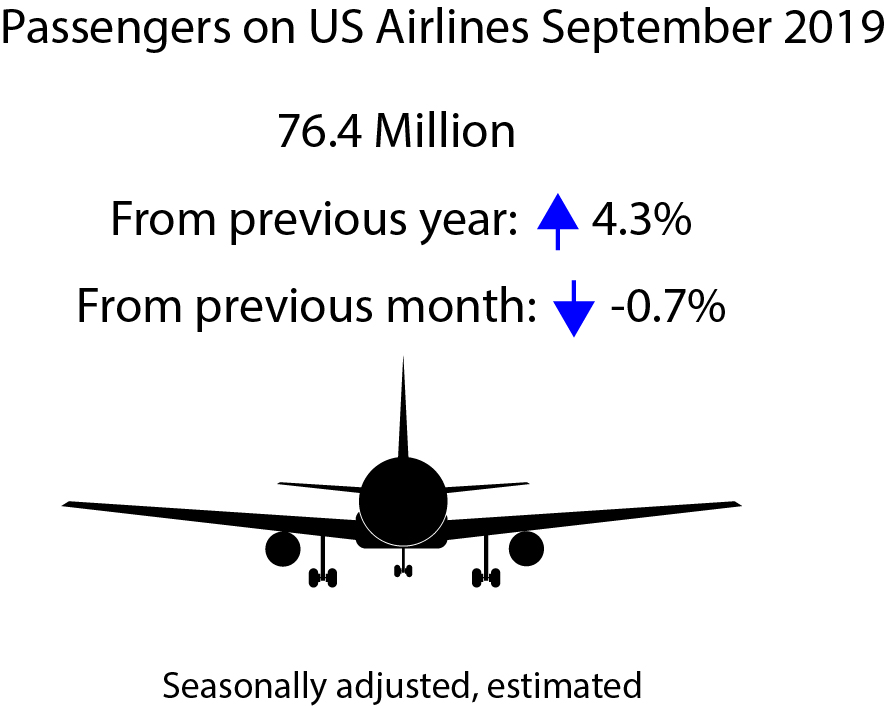 Passengers on US Airlines September 2019

76.4 Million

From previous year: 4.3%

From previous month: -0.7%

Seasonally adjusted, estimated