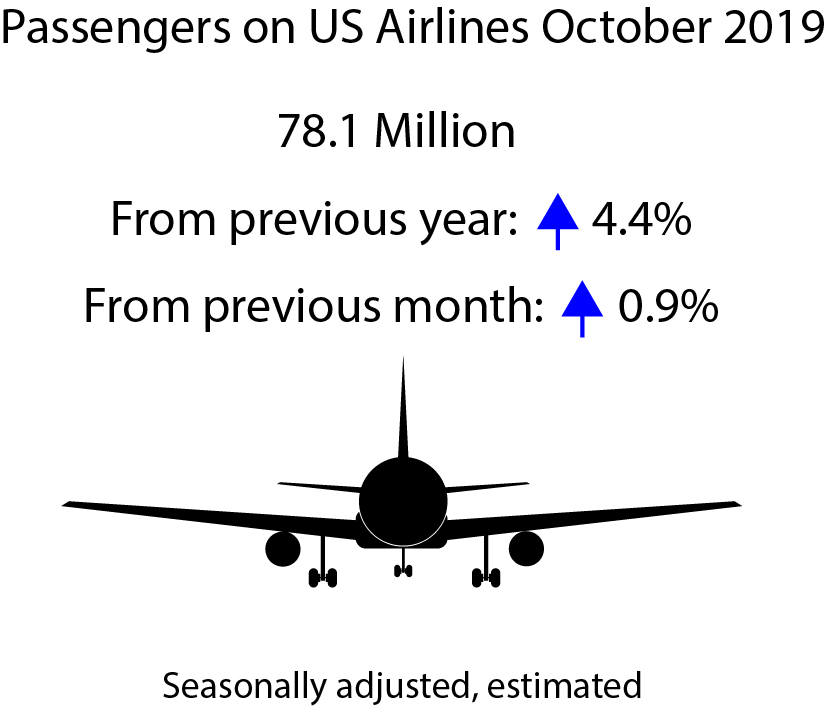 Passengers on US Airlines October 2019

78.1 Million

From previous year: 4.4%

From previous month: 0.9%

Seasonally adjusted, estimated