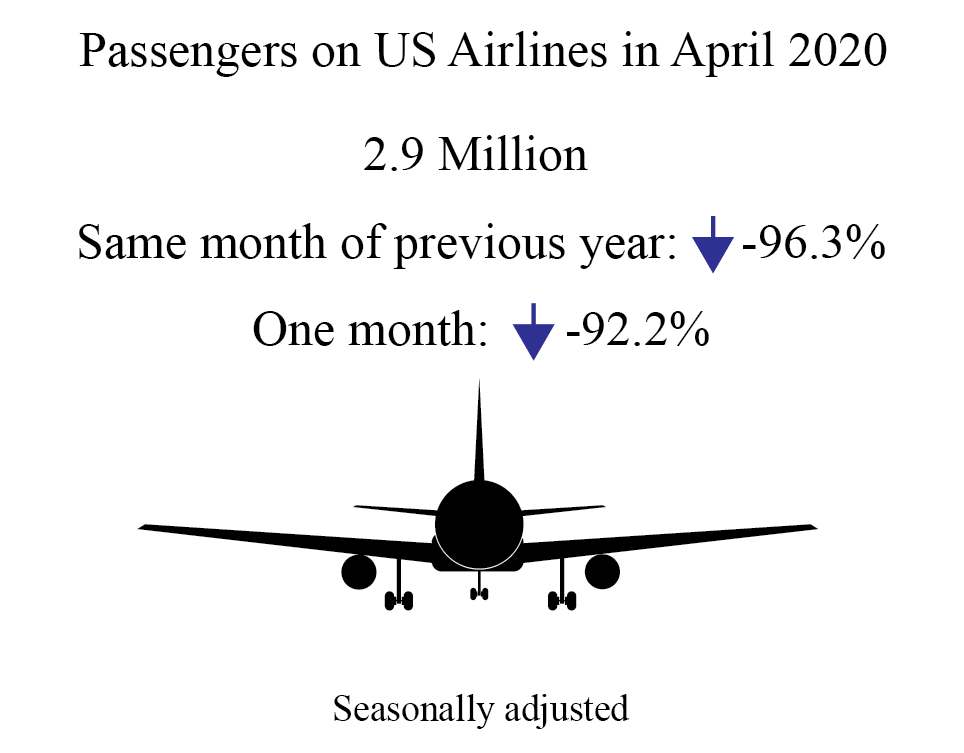 Passengers on US Airlines in April 2020

2.9 Million

Same month of previous year: -96.3%

One month: -92.2%

Seasonally adjusted