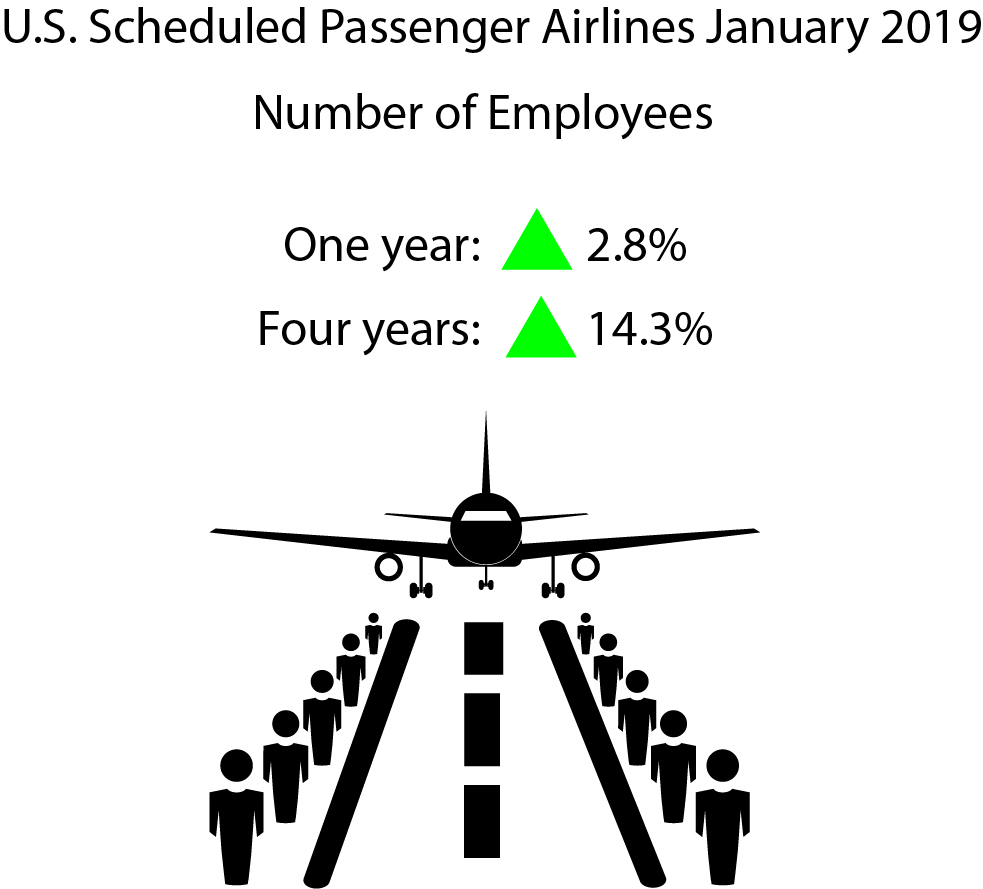 U.S. Scheduled Passenger Airlines January 2019

Number of Employees

One year: 2.8%

Four years: 14.3%