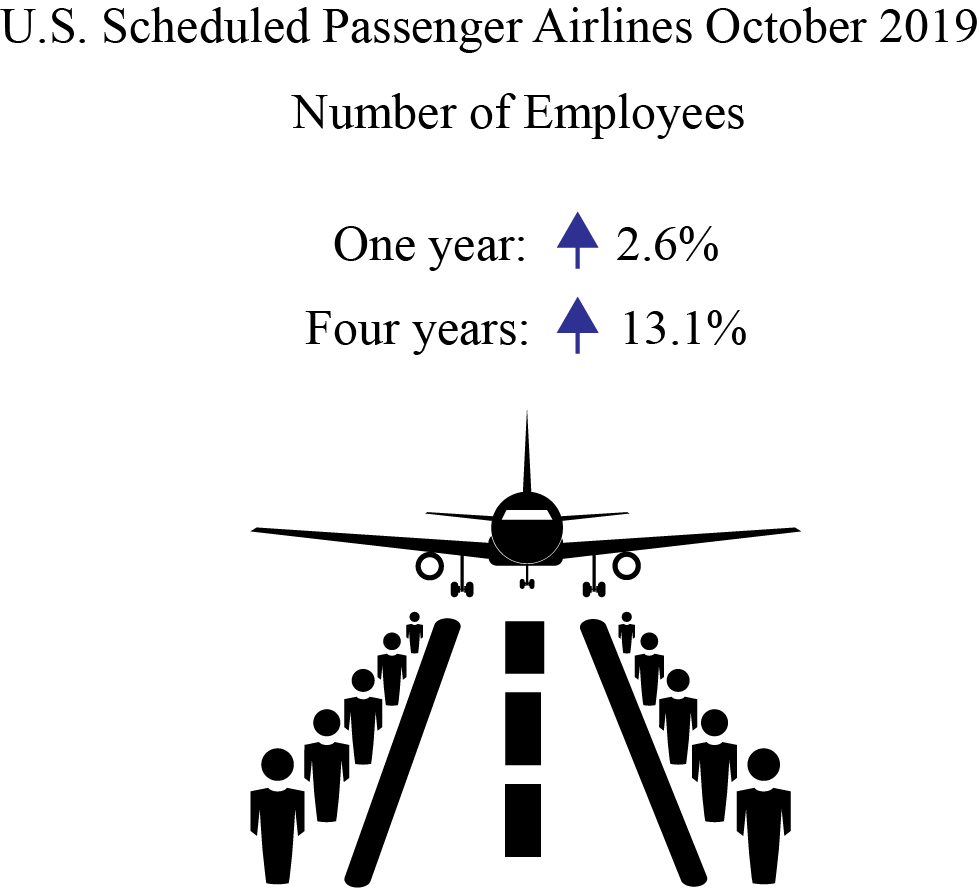 U.S. Scheduled Passenger Airlines October 2019

Number of Employees

One year: 2.6%

Four years: 13.1%