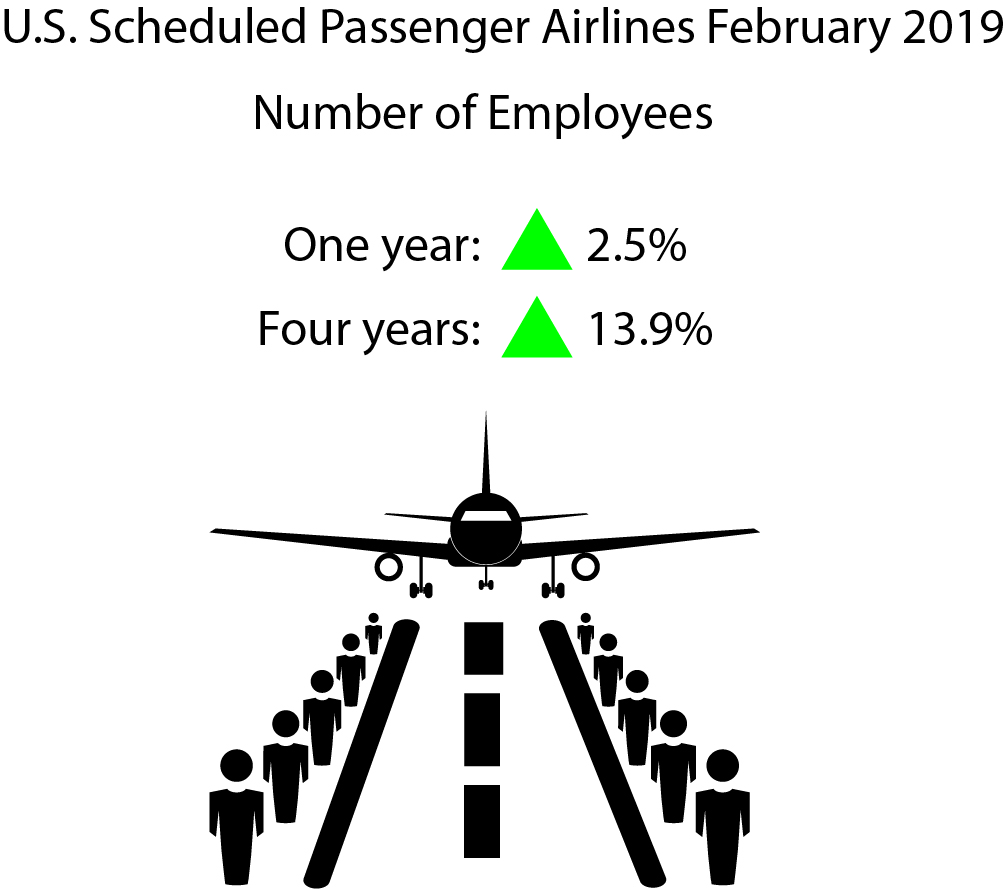 U.S. Scheduled Passenger Airlines February 2019

Number of Employees

One year: 2.5%

Four years: 13.9%