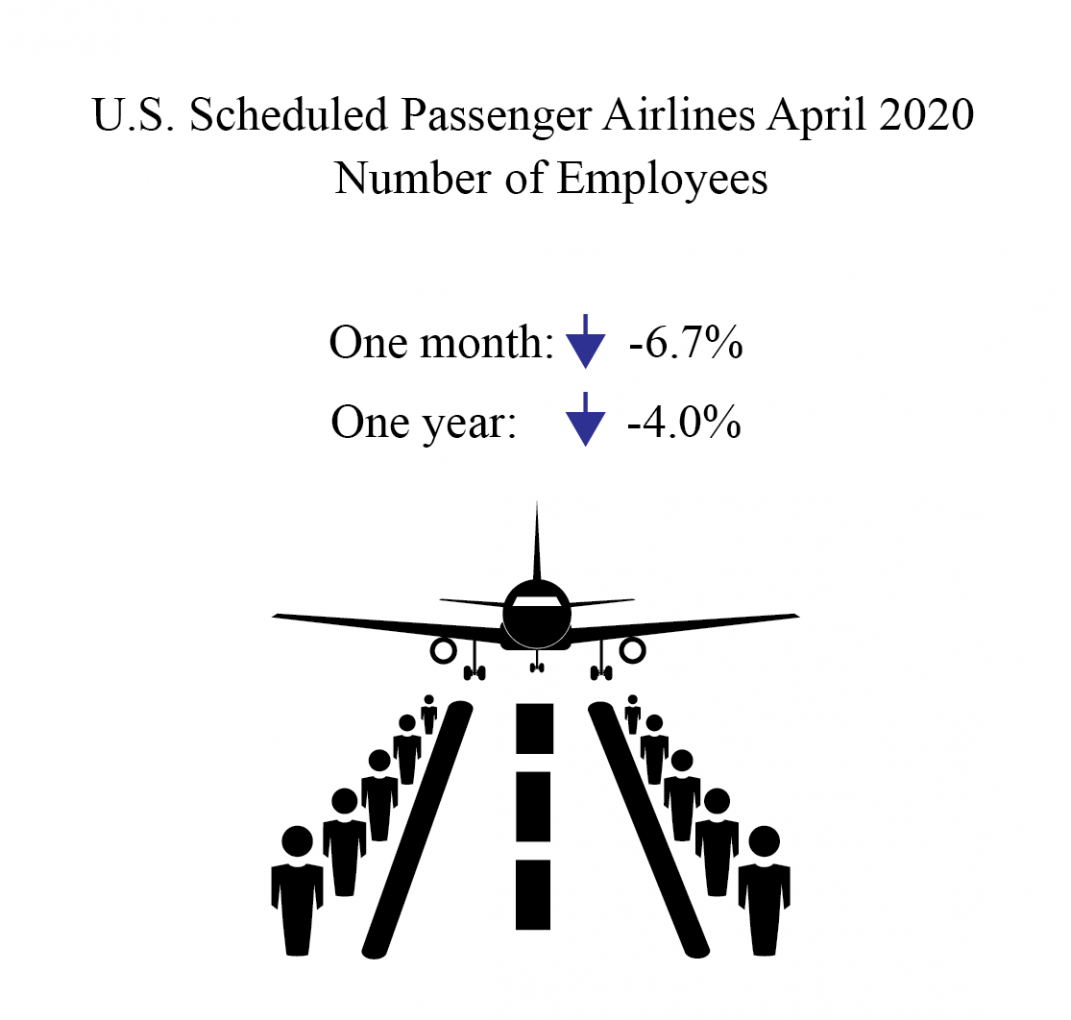 U.S. Scheduled Passenger Airlines April 2020
Number of Employees

One month: -6.7%
One year: -4.0%