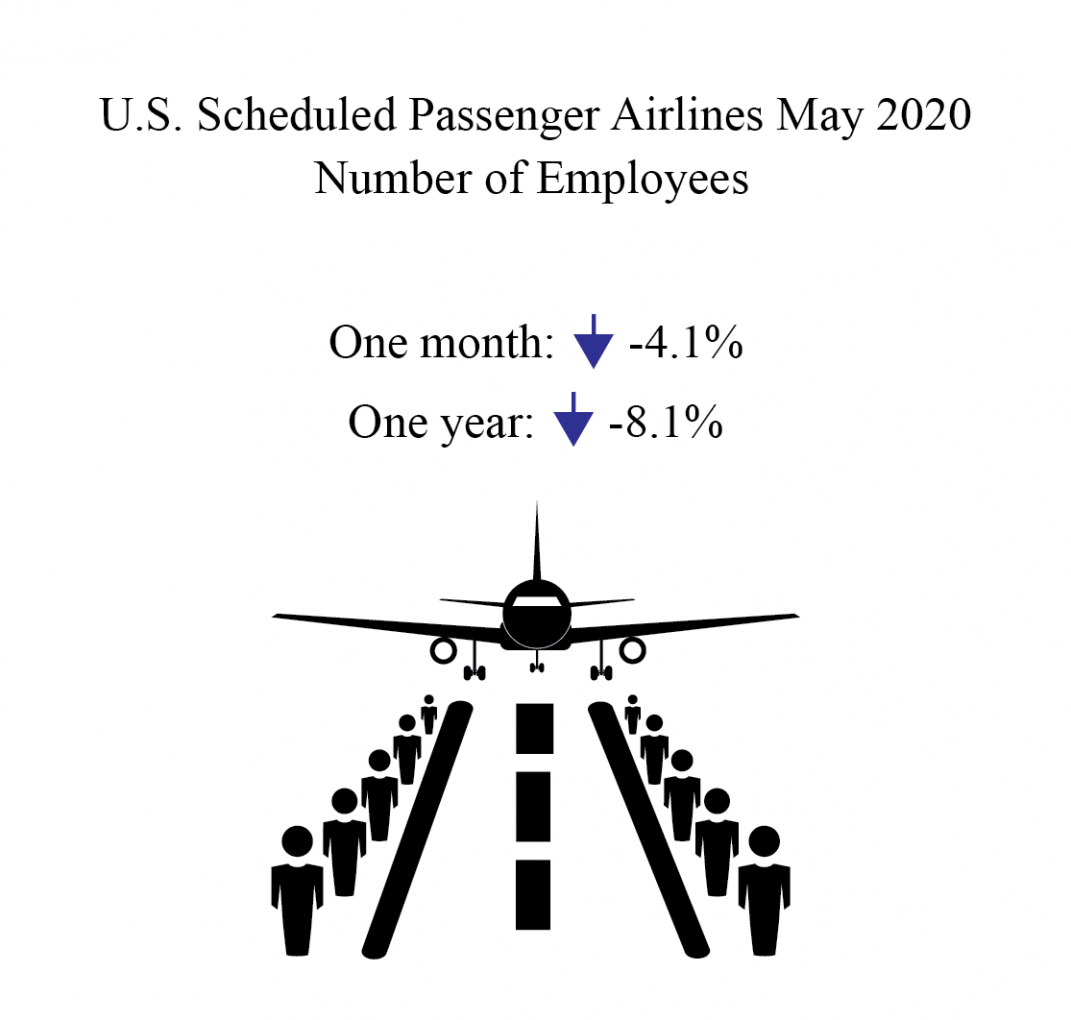 U.S. Scheduled Passenger Airlines May 2020
Number of Employees

One month: -4.1%
One year: -8.1%