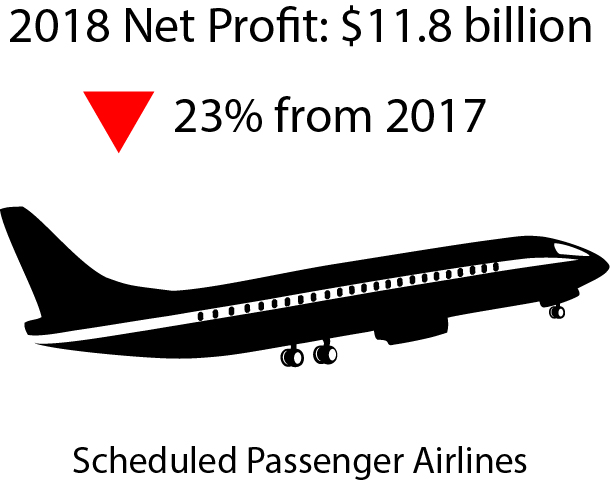 2018 Net Profit: \$11.8 billion

23% from 2017

Scheduled Passenger Airlines