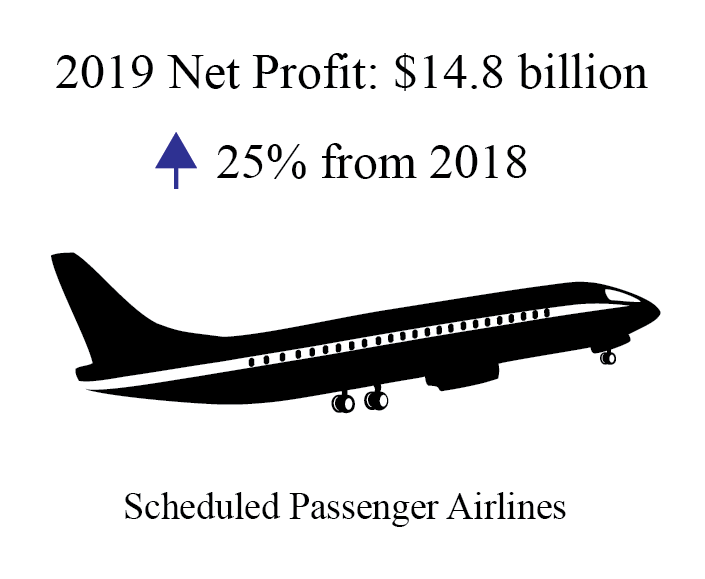 2019 Net Profit: \$14.8 billion

25% from 2018

Scheduled Passenger Airlines