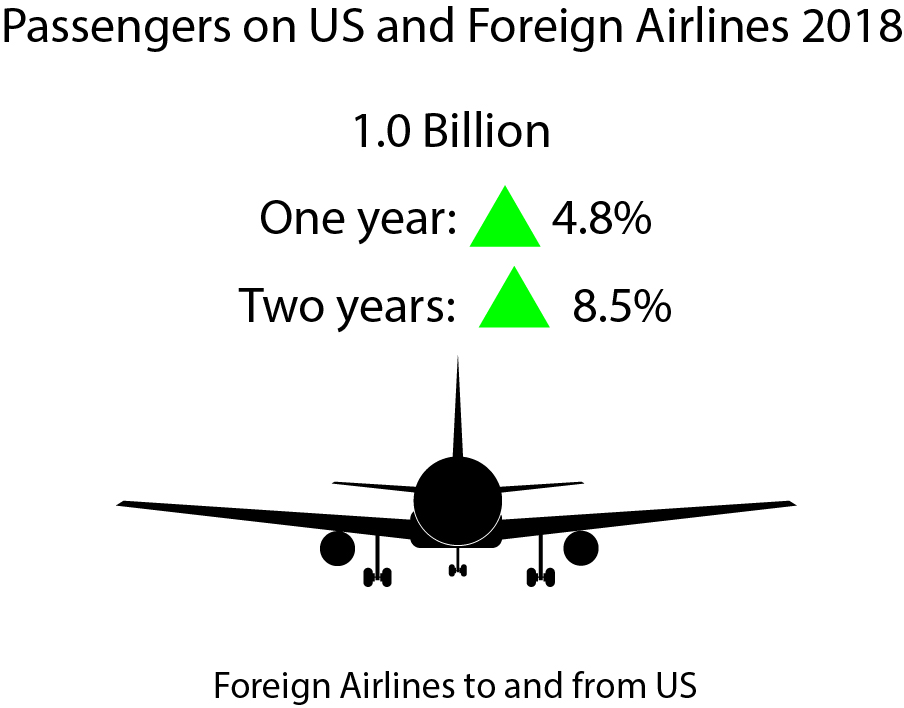 Passengers on US and Foreign Airlines 2018

1.0 Billion

One year: 4.8%

Two years: 8.5%

Foreign Airlines to and from US