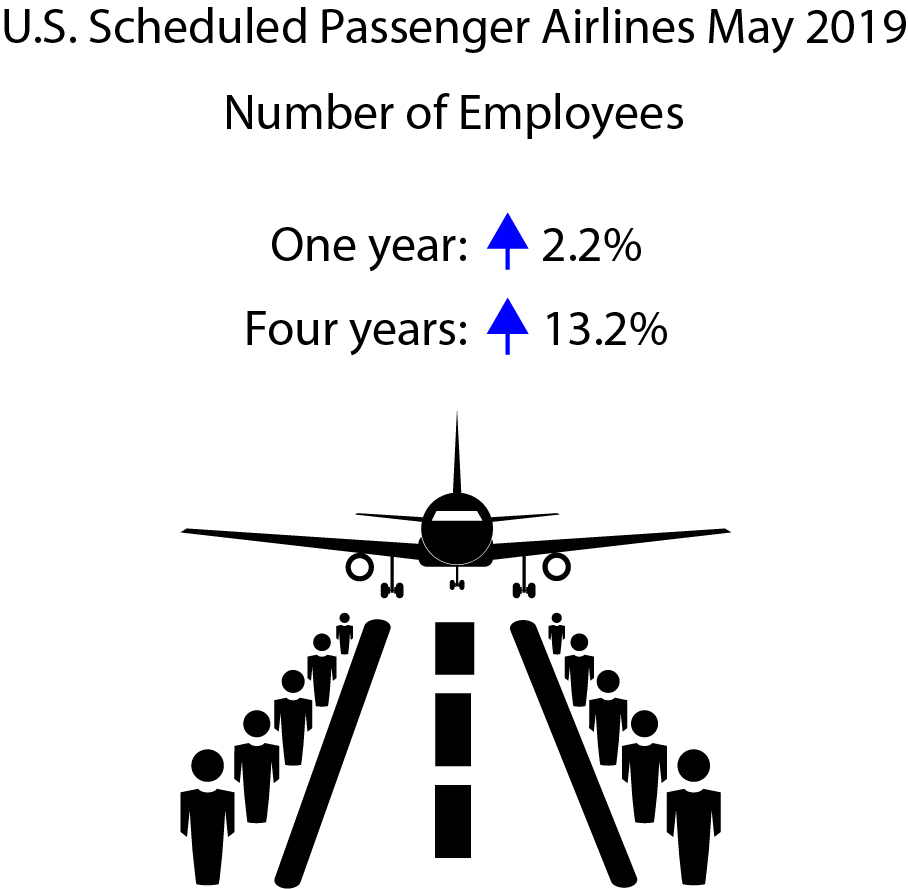 U.S. Scheduled Passenger Airlines May 2019

Number of Employees

One year: 2.2%

Four years: 13.2%