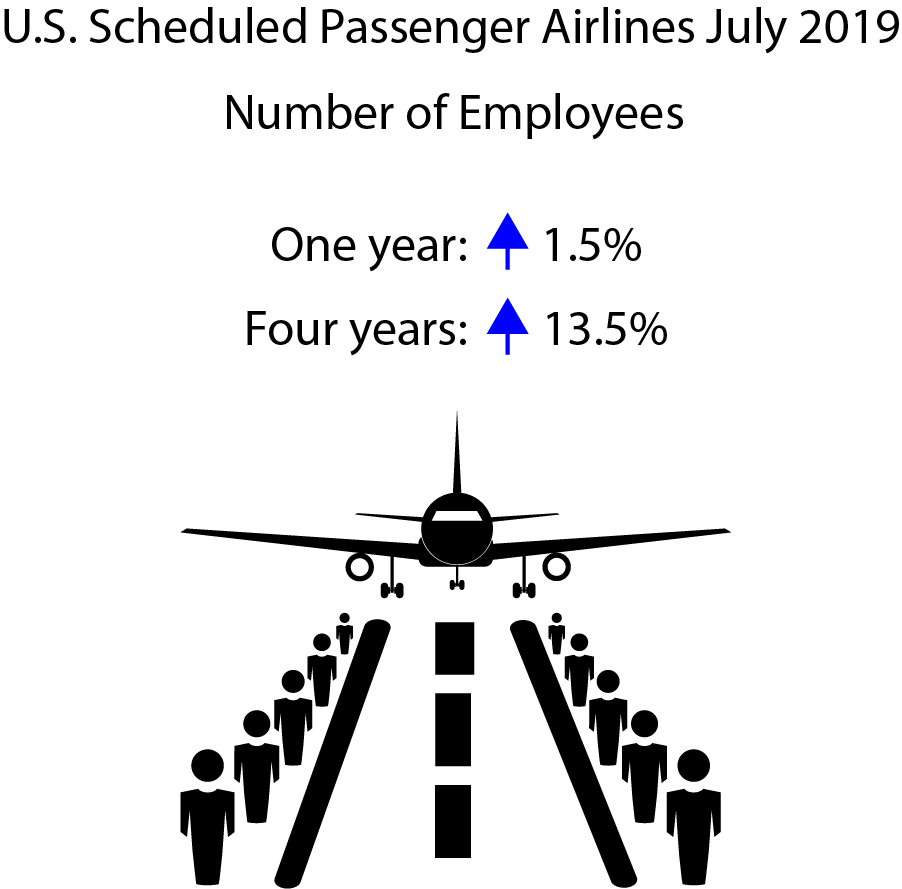 U.S. Scheduled Passenger Airlines July 2019

Number of Employees

One year: ↑ 1.5%

Four years: ↑ 13.5%