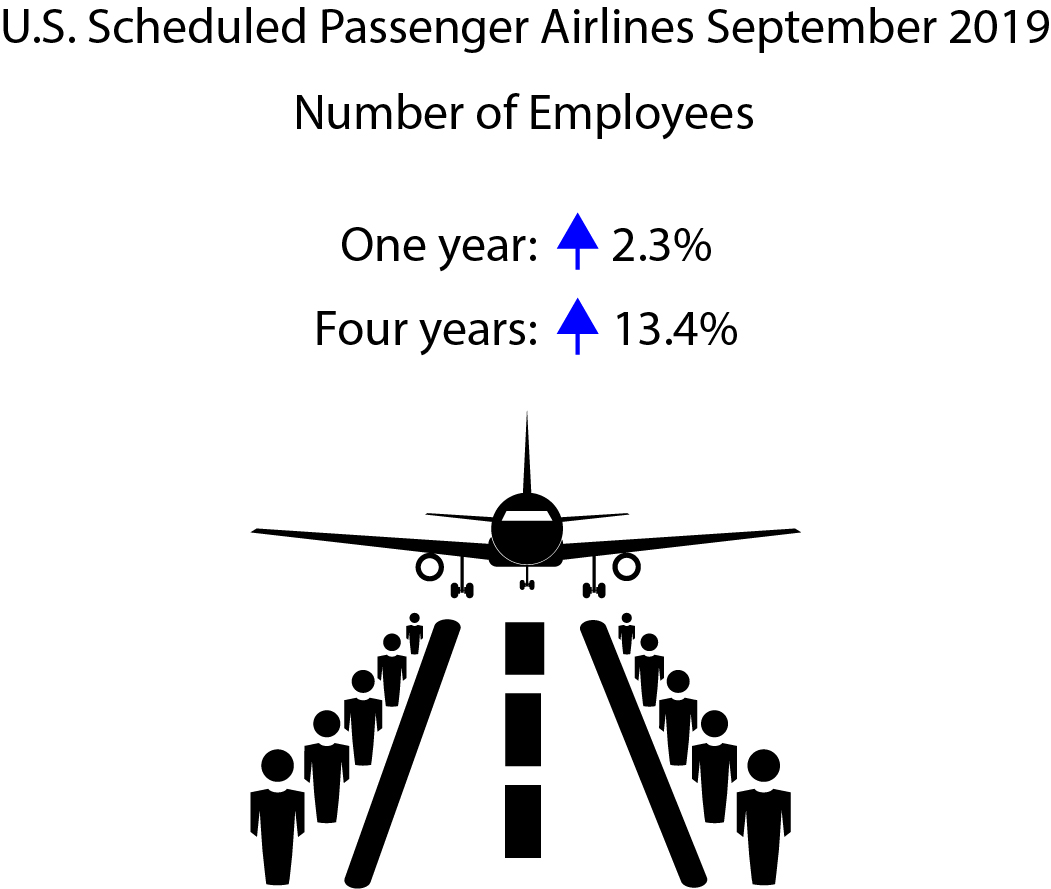 U.S. Scheduled Passenger Airlines September 2019

Number of Employees

One year: ↑ 2.3%

Four years: ↑ 13.4%