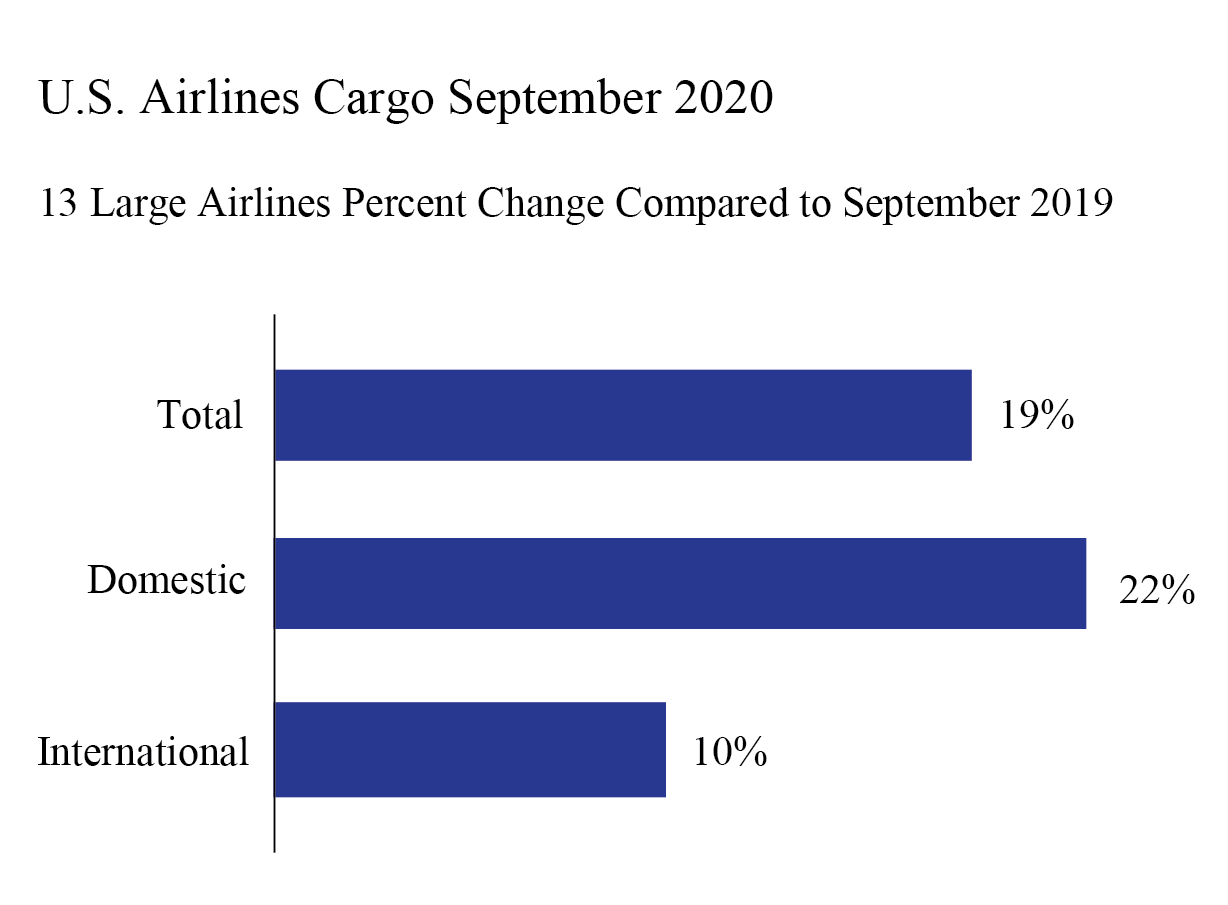 U.S. Airlines Cargo September 2020

13 Large Airlines Percent Change Compared to September 2019

Total
19%

Domestic
22%

International
10%