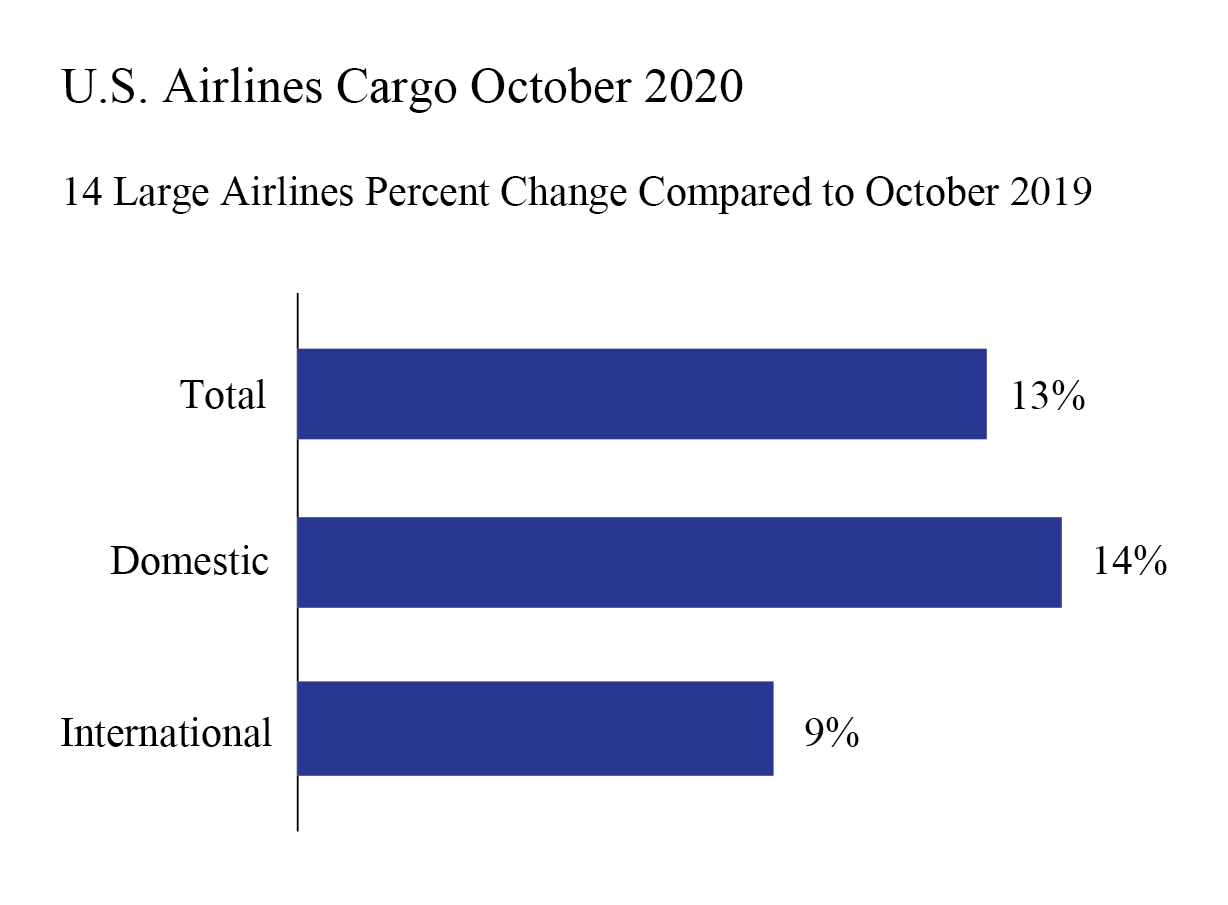 U.S. Airlines Cargo October 2020

14 Large Airlines Percent Change Compared to October 2019

Total 13%

Domestic 14%

International 9%