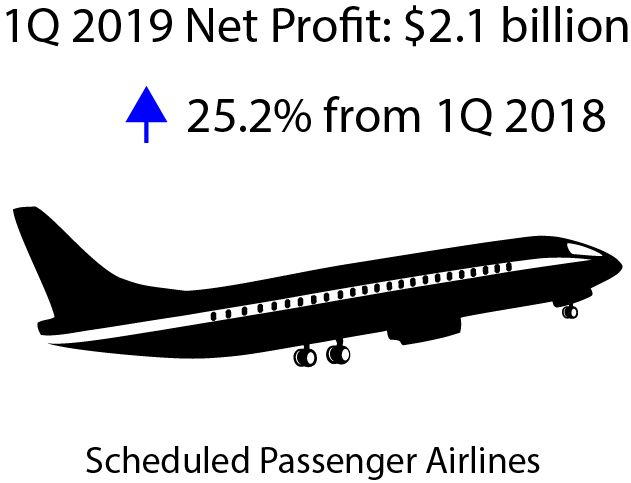 1Q 2019 Net Profit: $2.1 billion

25.2% from 1Q 2018

Scheduled Passenger Airlines