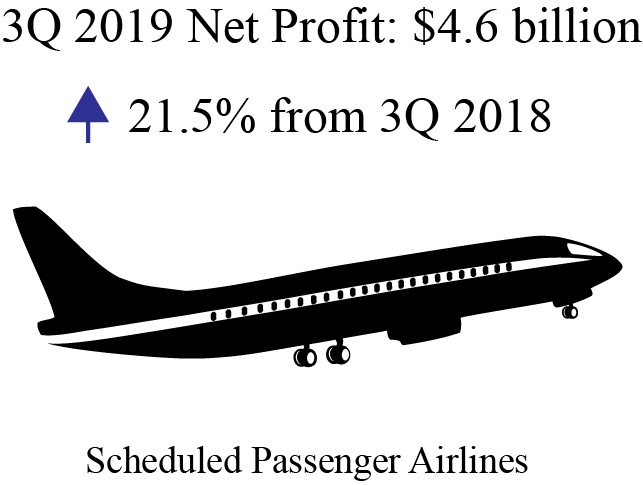 3Q 2019 Net Profit: \$4.6 billion

21.5% from 3Q 2018

Scheduled Passenger Airlines