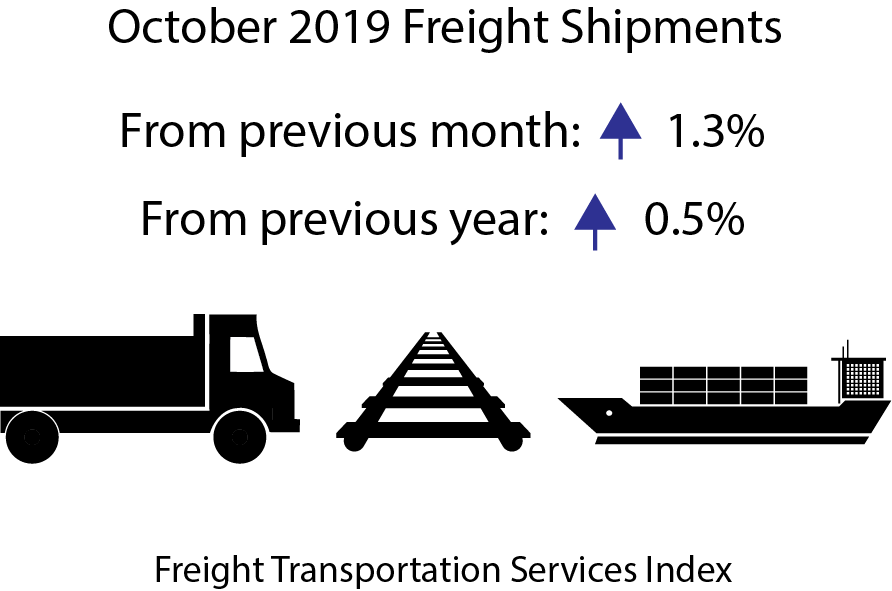 October 2019 Freight Shipments

From previous month: 1.3%

From previous year: 0.5%

Freight Transportation Services Index