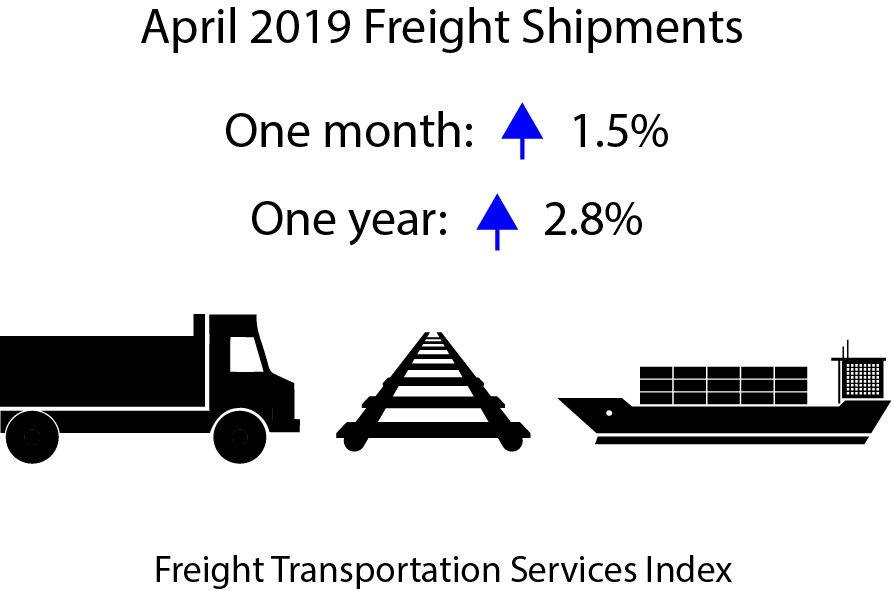 April 2019 Freight Shipments

One month: 1.5%

One year: 2.8%

Freight Transportation Services Index