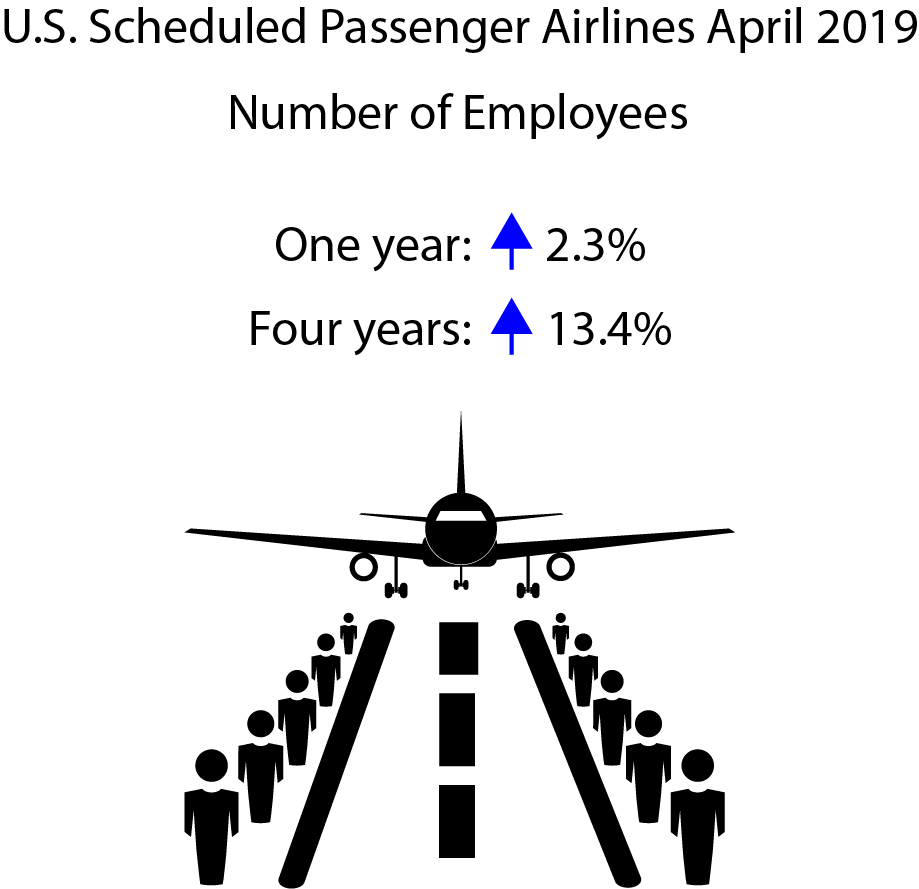 U.S. Scheduled Passenger Airlines April 2019

Number of Employees

One year: 2.3%

Four years: 13.4%