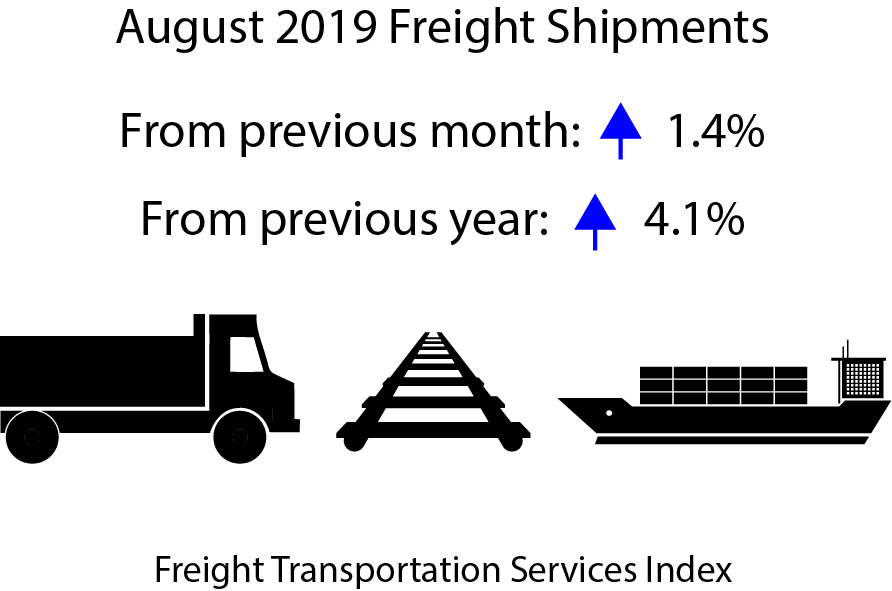 August 2019 Freight Shipments

From previous month: 1.4%

From previous year: 4.1%

Freight Transportation Services Index