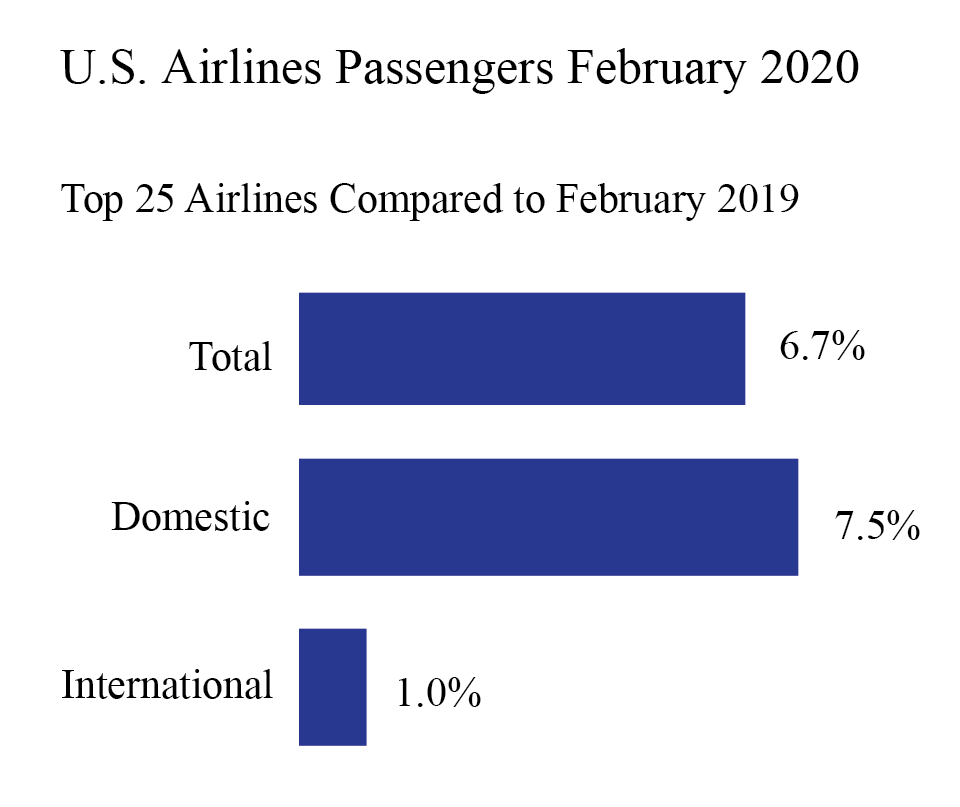 U.S. Airlines Passengers February 2020

Top 25 Airlines Compared to February 2019

Total 6.7%

Domestic 7.5%

International 1.0%