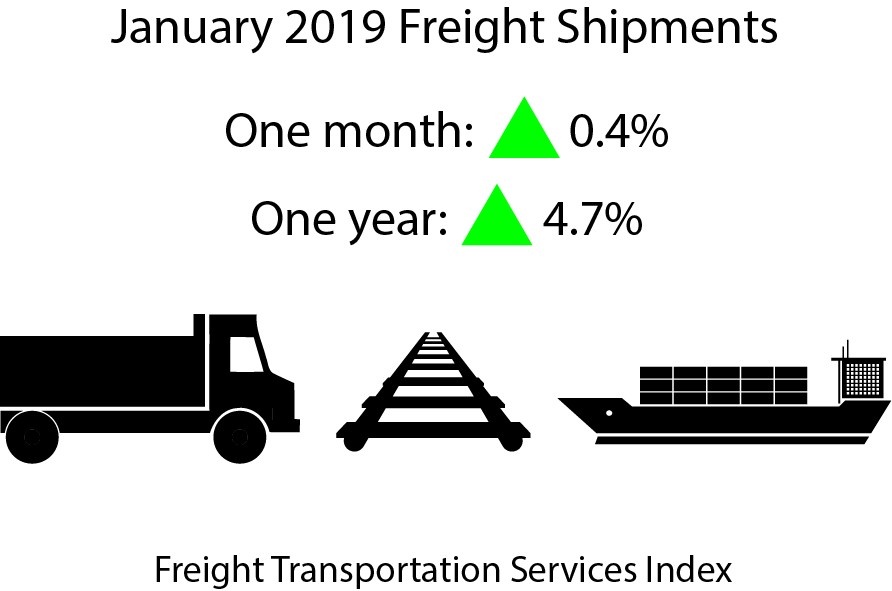 January 2019 Freight Shipments

One month: 0.4%

One year: 4.7%

Freight Transportation Services Index