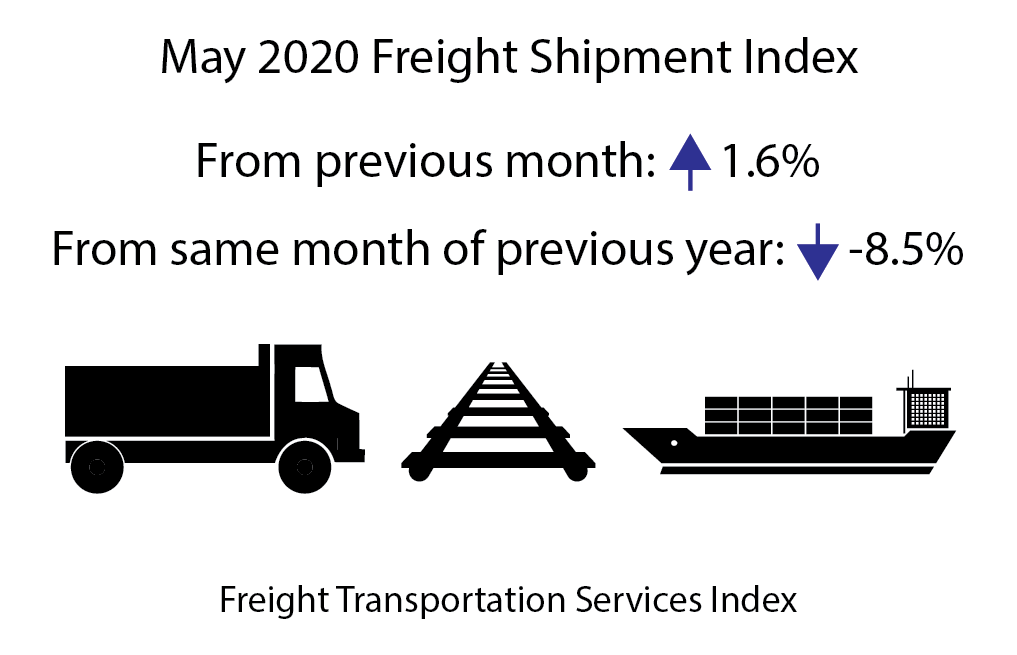 May 2020 Freight Shipment Index

From previous month: 1.6%

From same month of previous year: -8.5%

Freight Transportation Services Index