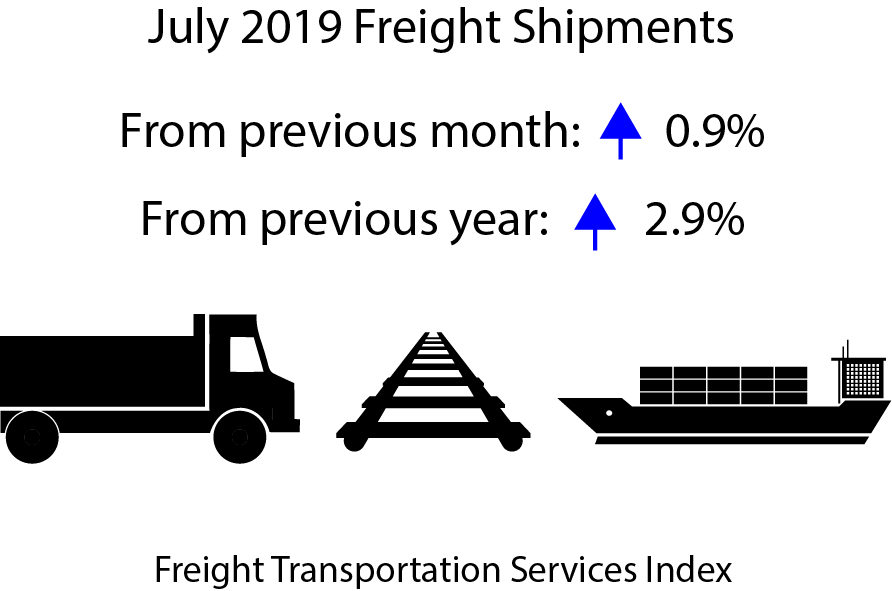 July 2019 Freight Shipments

From previous month: 0.9%

From previous year: 2.9%

Freight Transportation Services Index