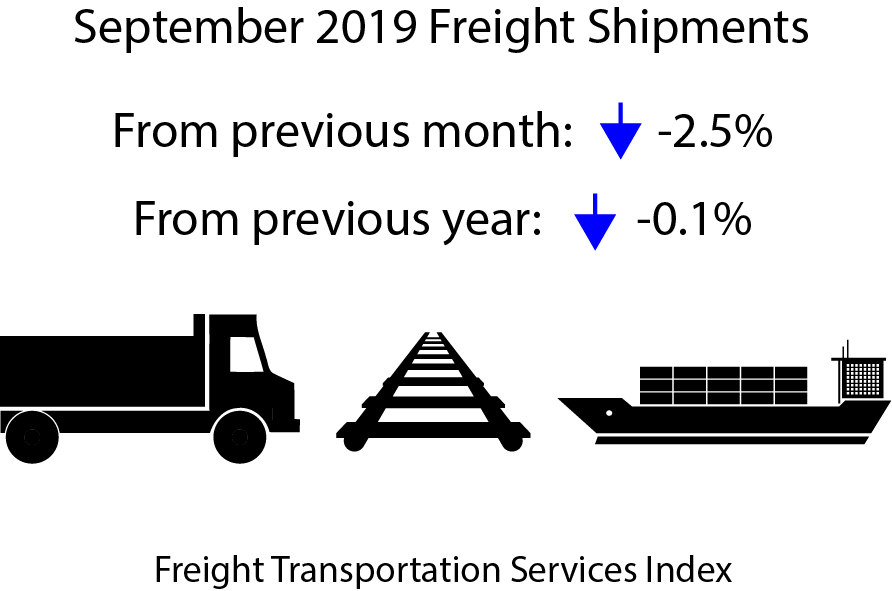 September 2019 Freight Shipments

From previous month: -2.5%

From previous year: -0.1%

Freight Transportation Services Index