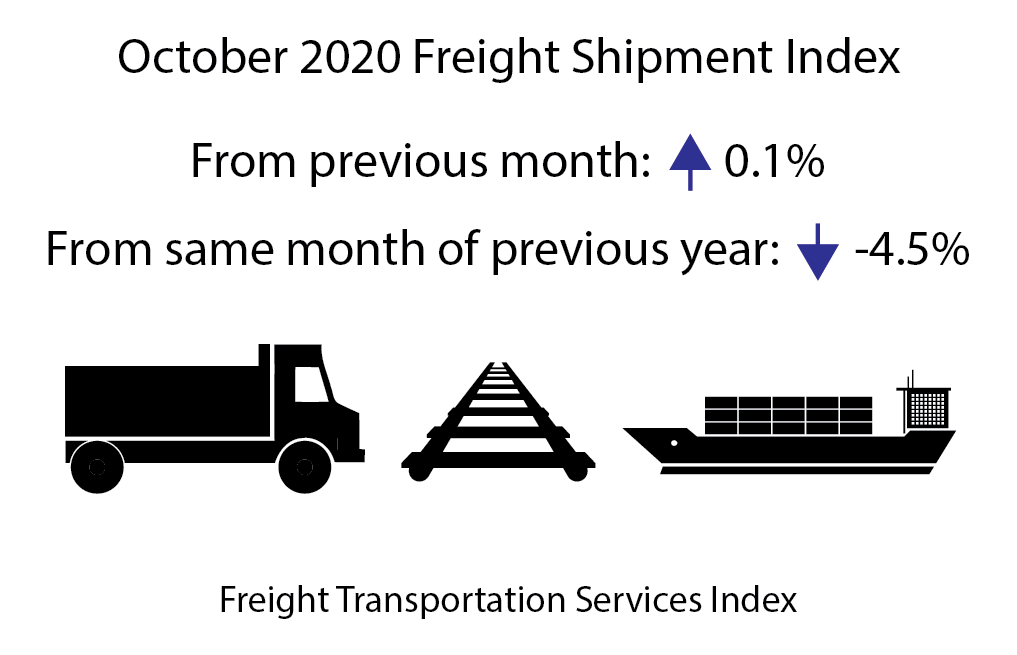 October 2020 Freight Shipment Index

From previous month: 0.1%

From same month of previous year: -4.5%

Freight Transportation Services Index