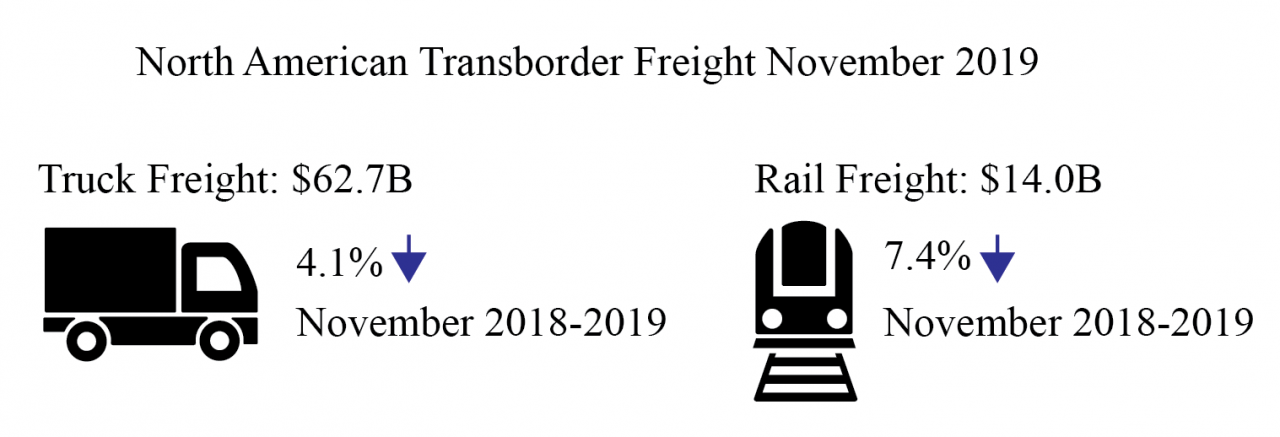 North American Transborder Freight November 2019

Truck Freight: \$62.7B

4.1%

November 2018-2019

Rail Freight: \$14.0B

7.4%

November 2018-2019