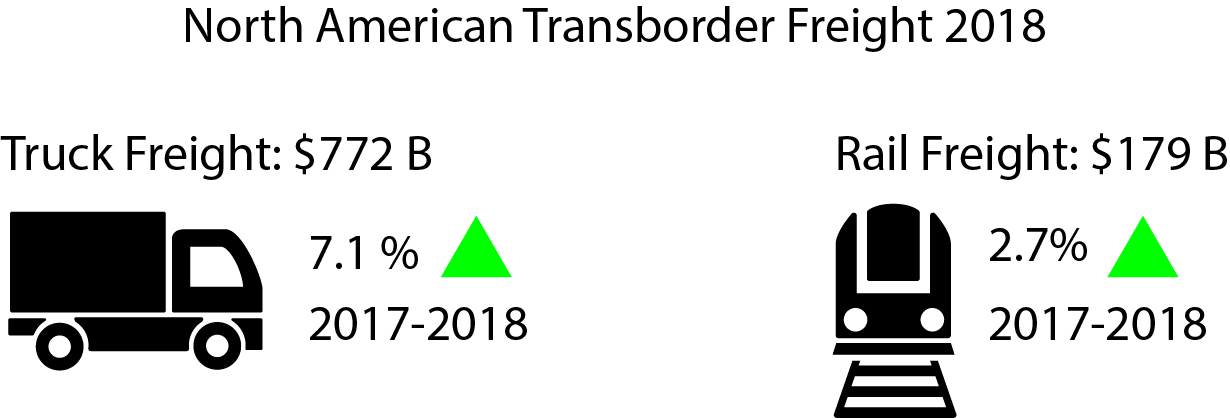 North American Transborder Freight 2018

Truck Freight: \$772 B

7.1 %

2017-2018

Rail Freight: \$179 B

2.7%

2017-2018