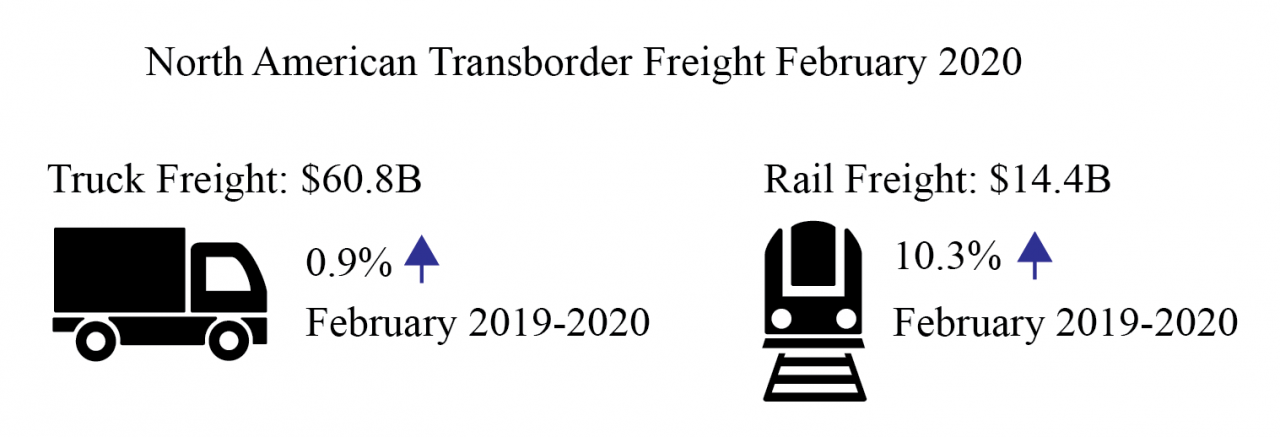 North American Transborder Freight February 2020

Truck Freight: \$60.8B

0.9%

February 2019-2020

Rail Freight: \$14.4B

10.3%

February 2019-2020