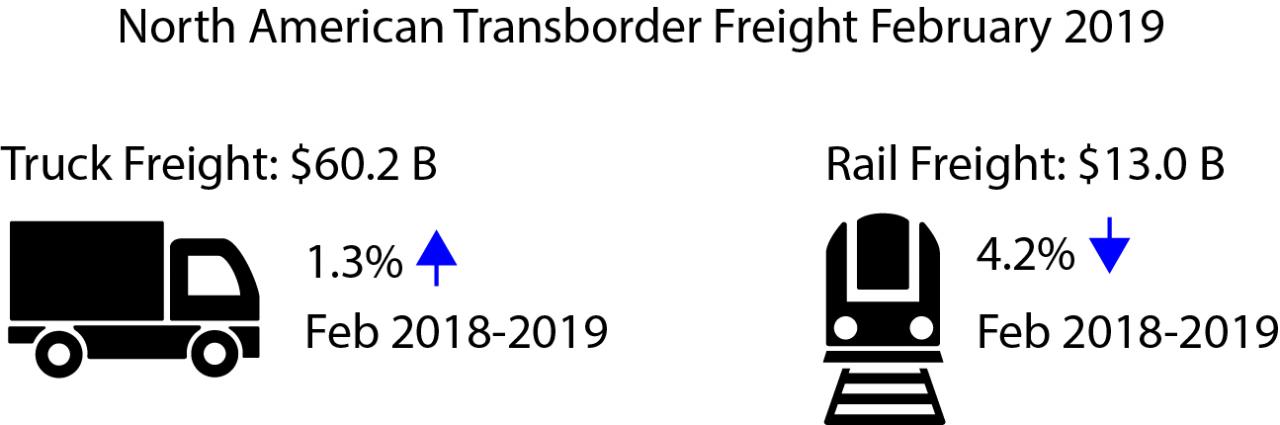 North American Transborder Freight February 2019

Truck Freight: \$60.2 B

1.3%

Feb 2018-2019

Rail Freight: \$13.0 B

4.2%

Feb 2018-2019