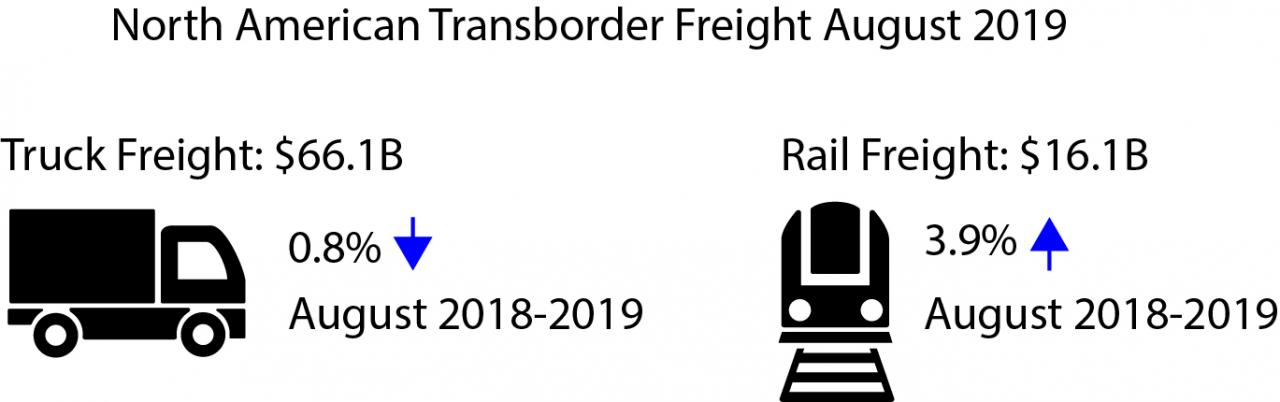 North American Transborder Freight August 2019

Truck Freight: \$66.1B

0.8%

August 2018-2019

Rail Freight: \$16.1B

3.9%

August 2018-2019