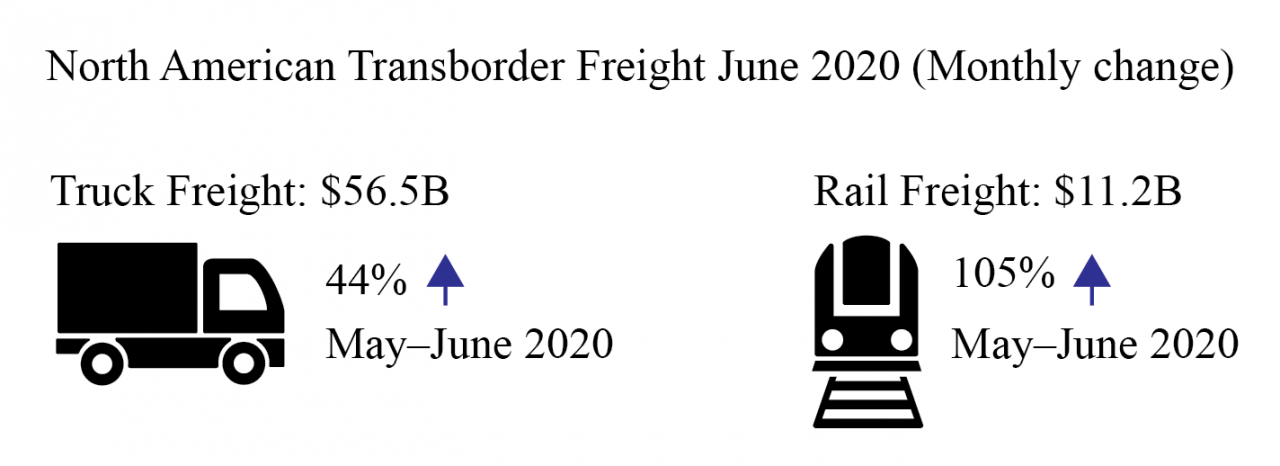 North American Transborder Freight June 2020 (Monthly change)

Truck Freight: $56.5B

44%

May–June 2020

Rail Freight: $11.2B

105%

May–June 2020