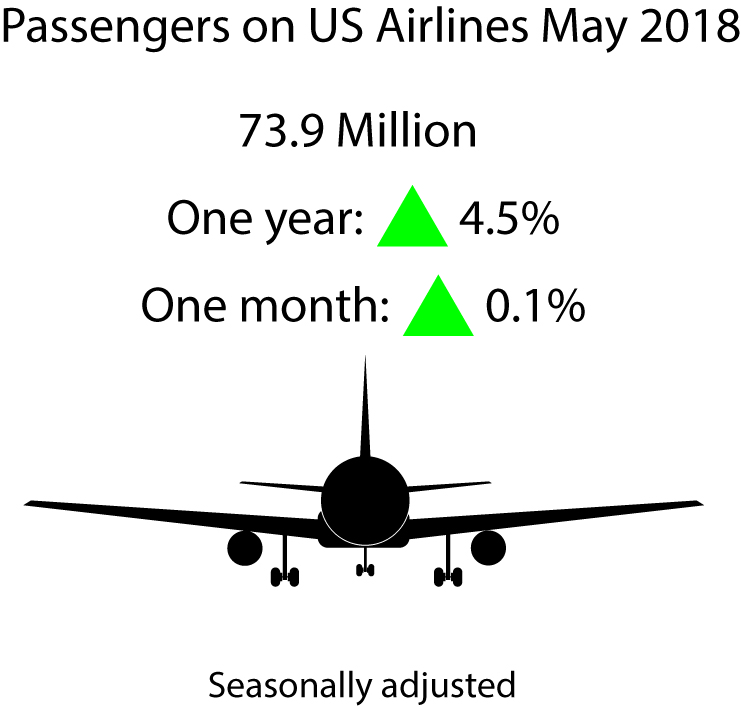 Passengers on US Airlines May 2018

73.9 Million

One year: 4.5%

One month: 0.1%

Seasonally adjusted