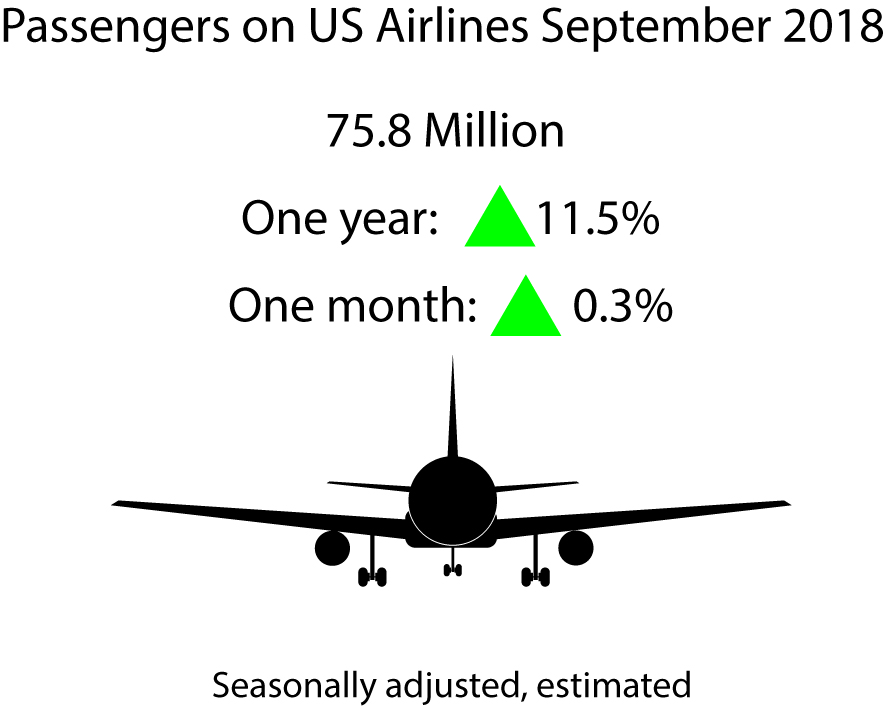 Passengers on US Airlines September 2018

75.8 Million

One year: 11.5%

One month: 0.3%

Seasonally adjusted, estimated