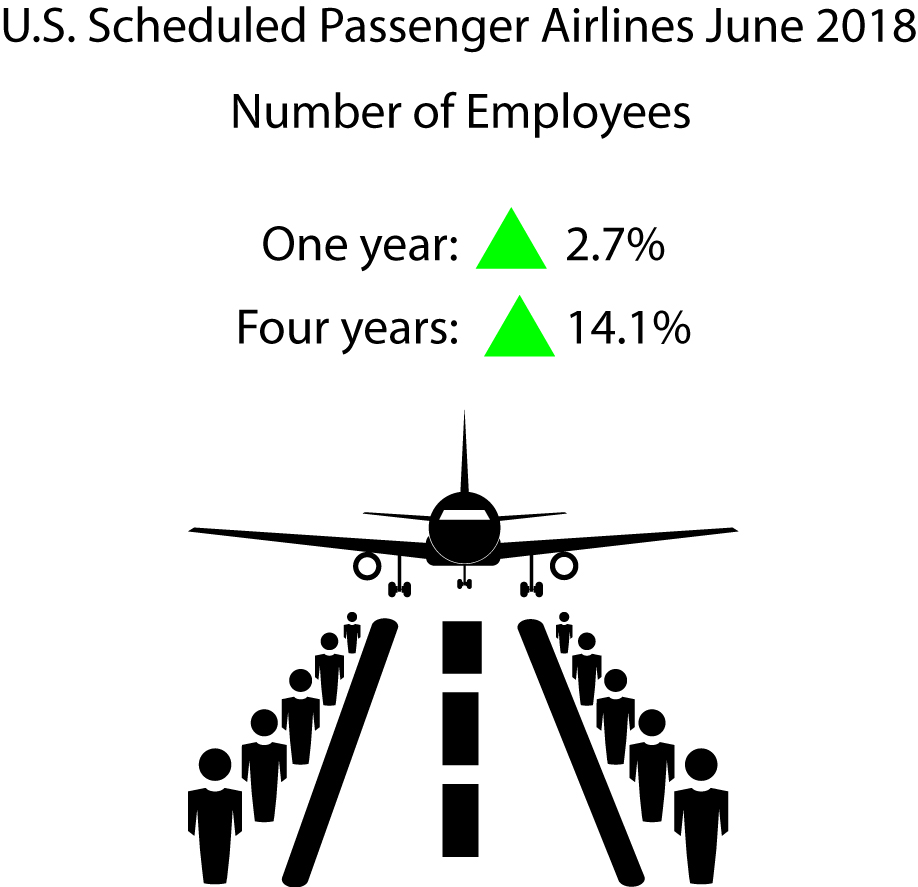 U.S. Scheduled Passenger Airlines June 2018

Number of Employees

One year: 2.7%

Four years: 14.1%