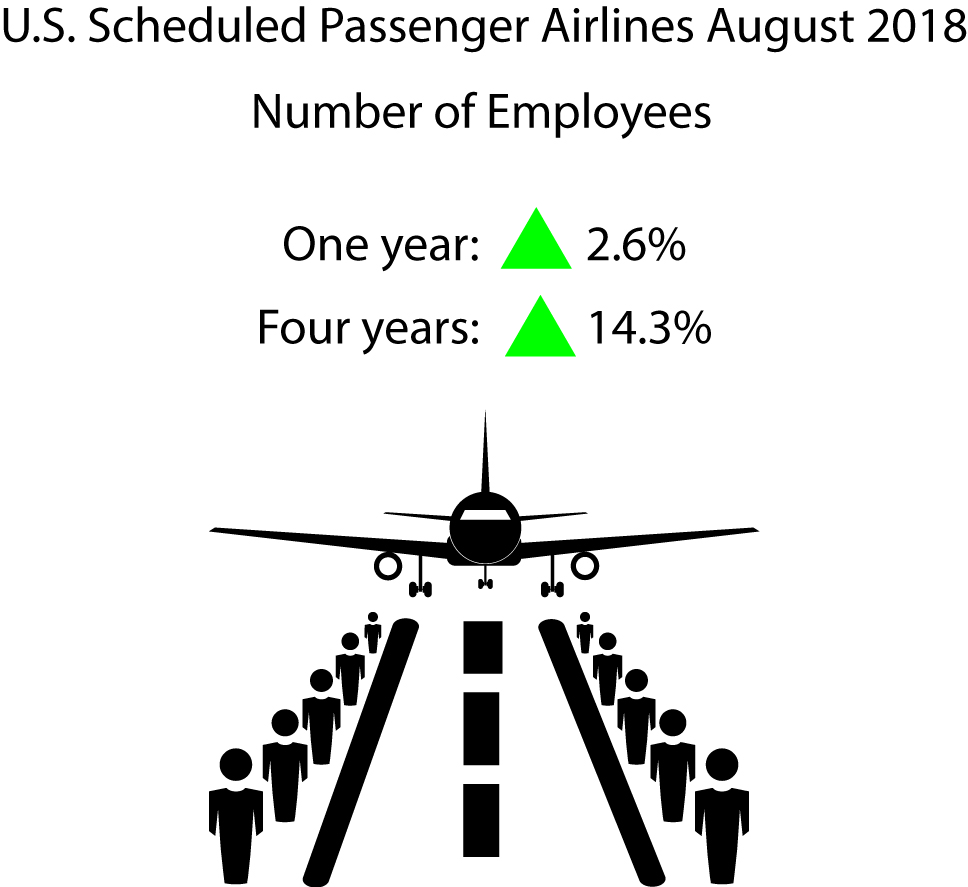 U.S. Scheduled Passenger Airlines August 2018

Number of Employees

One year: 2.6%

Four years: 14.3%