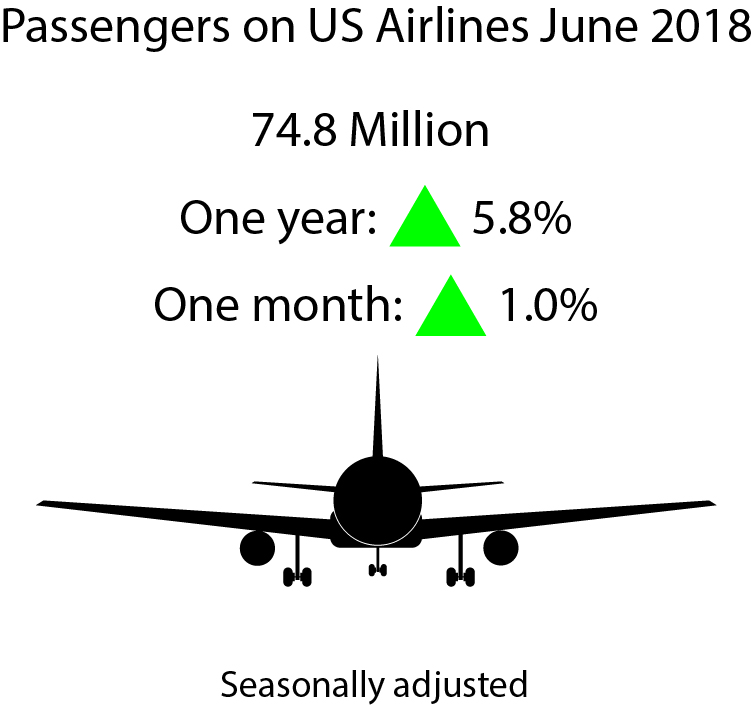 Passengers on US Airlines June 2018

74.8 Million

One year: 5.8%

One month: 1.0%

Seasonally adjusted