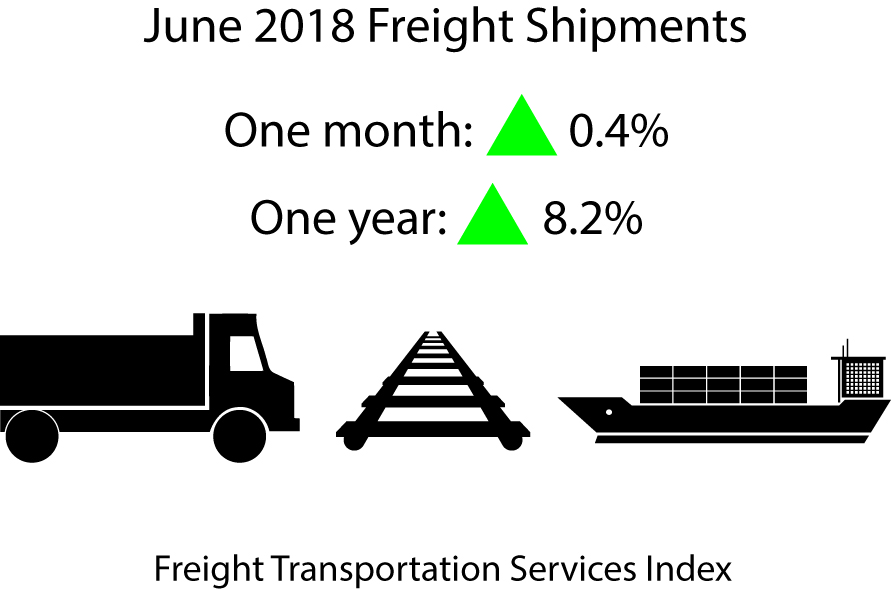 June 2018 Freight Shipments

One month: 0.4%

One year: 8.2%

Freight Transportation Services Index