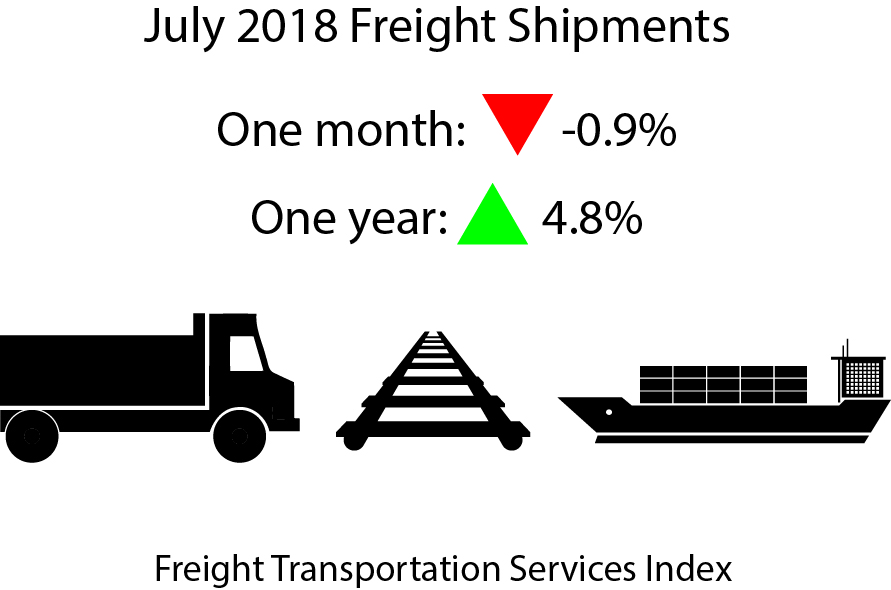 July 2018 Freight Shipments

One month: -0.9%

One year: 4.8%

Freight Transportation Services Index