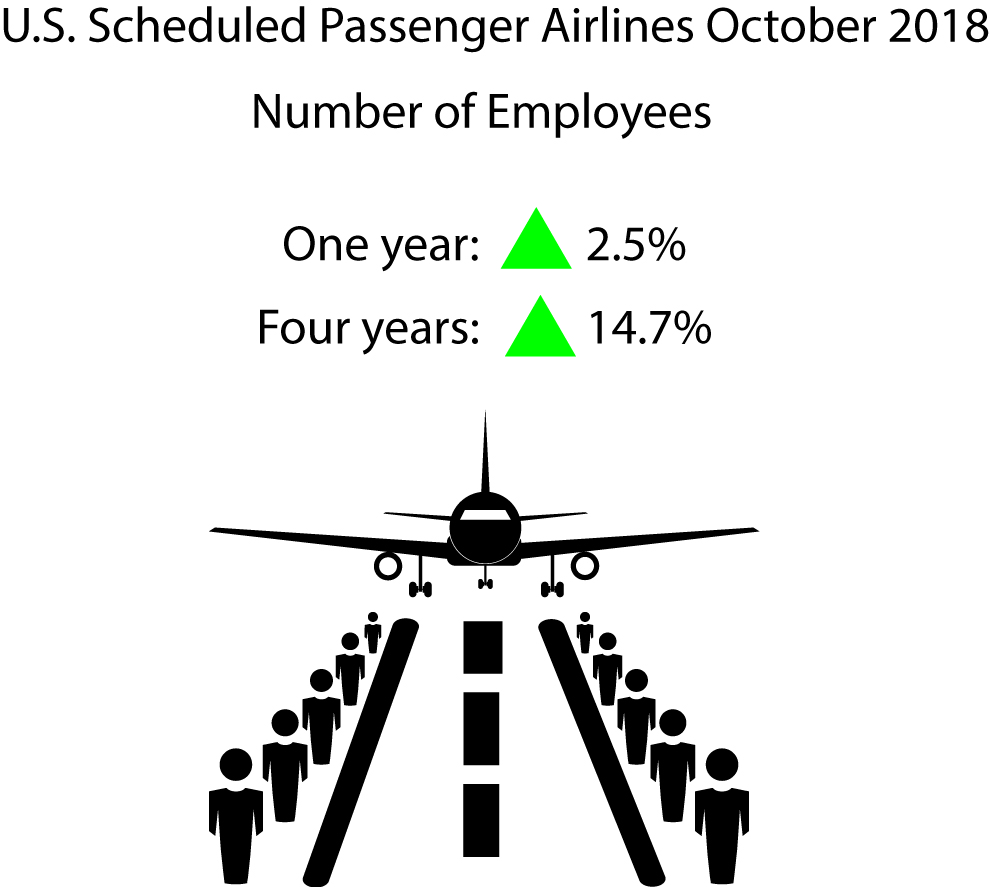 U.S. Scheduled Passenger Airlines October 2018

Number of Employees

One year: 2.5%

Four years: 14.7%