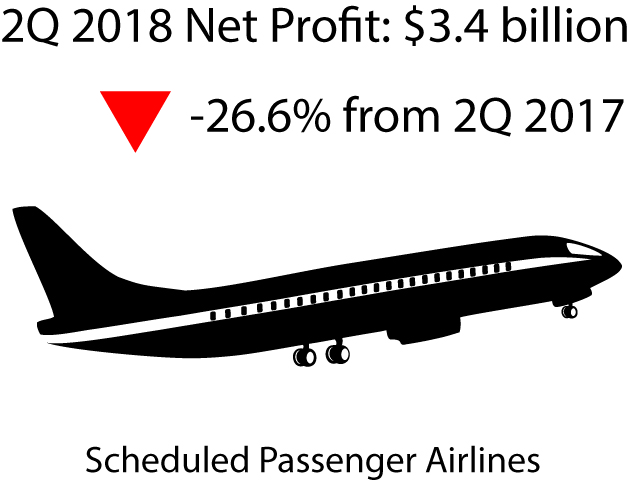 2Q 2018 Net Profit: \$3.4 billion

-26.6% from 2Q 2017

Scheduled Passenger Airlines