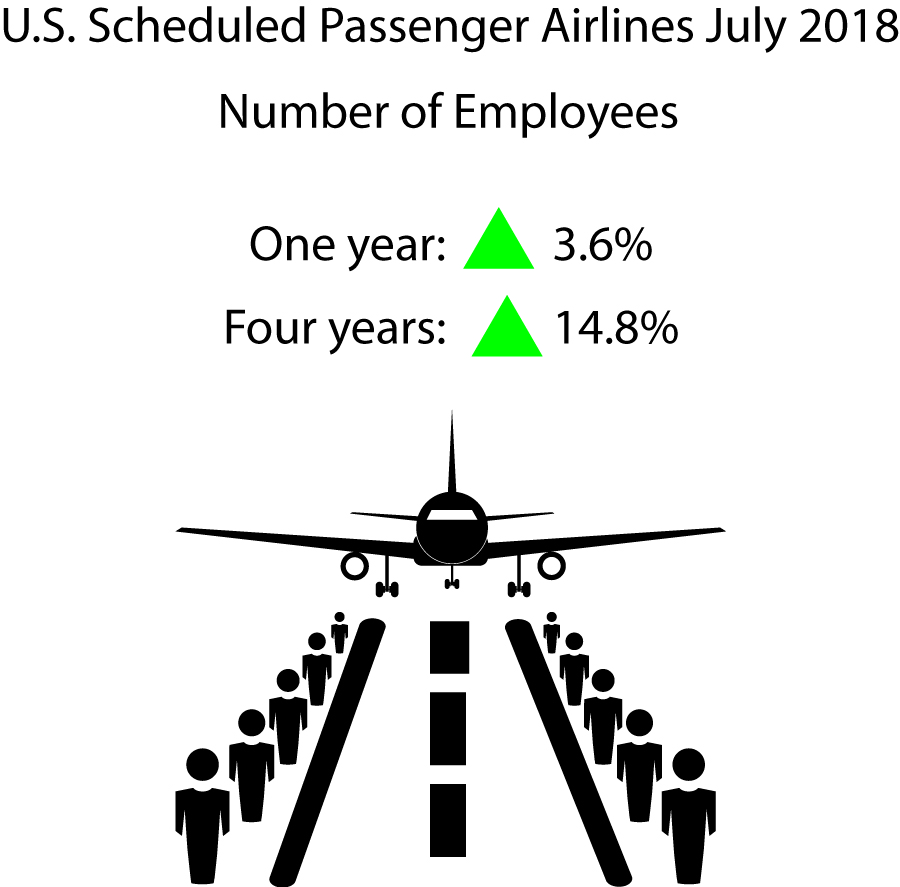 U.S. Scheduled Passenger Airlines July 2018

Number of Employees

One year: 3.6%

Four years: 14.8%