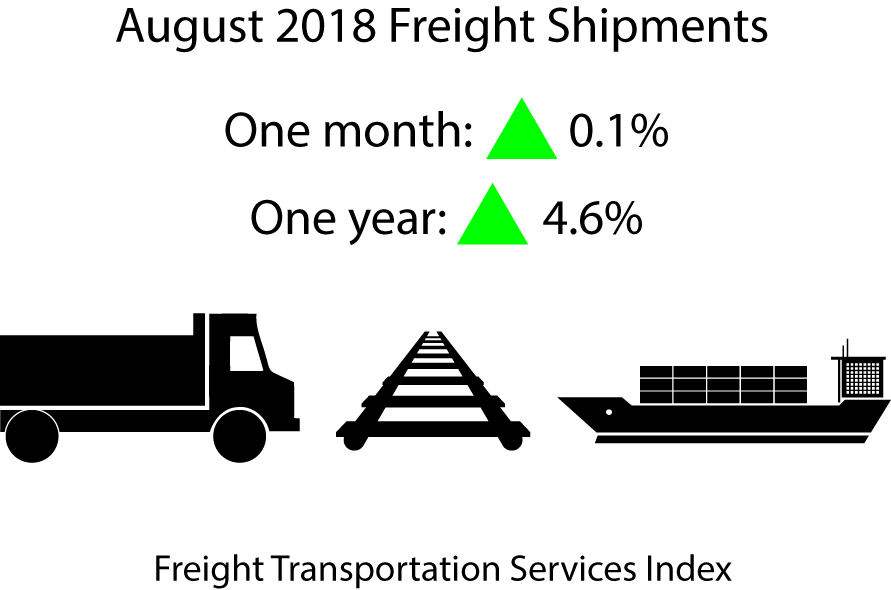 August 2018 Freight Shipments

One month: 0.1%

One year: 4.6%

Freight Transportation Services Index